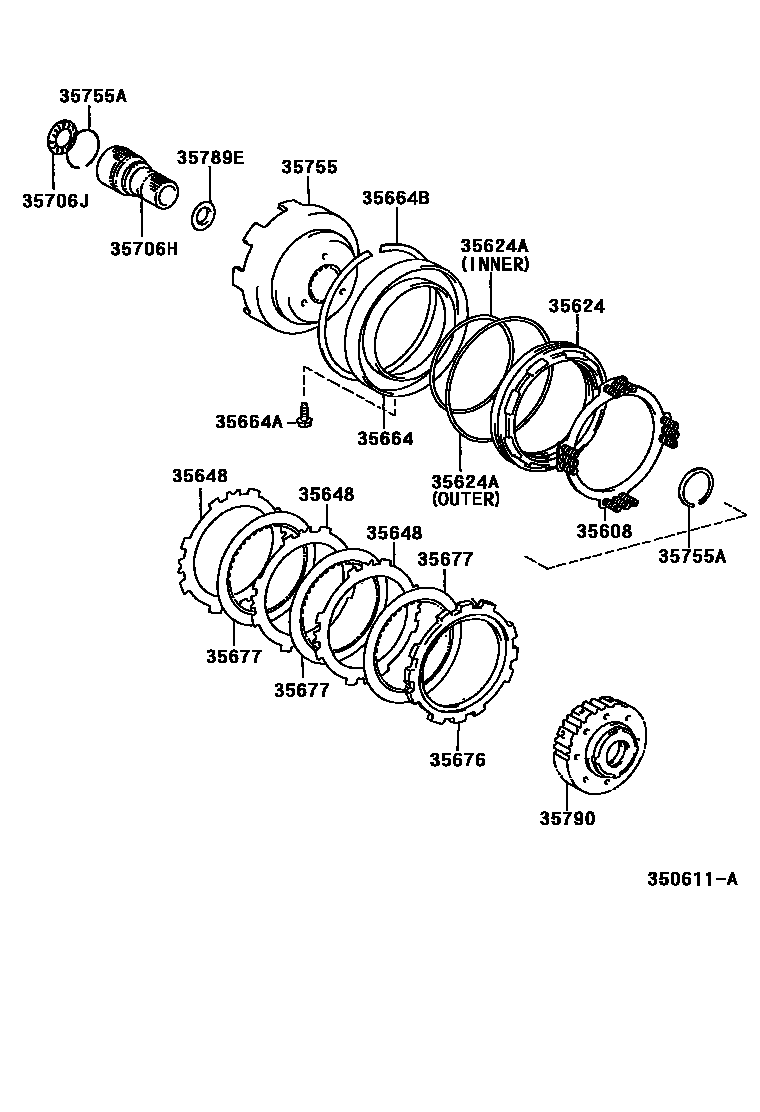 35755A
35706J
35706H
35789E
35755
35664B
35624A
(INNER)
35624
35664A
35664
35624A
(OUTER)
35608
35755A
35648
35648
35648
35677
35677
35677
35676
35790
350611-A