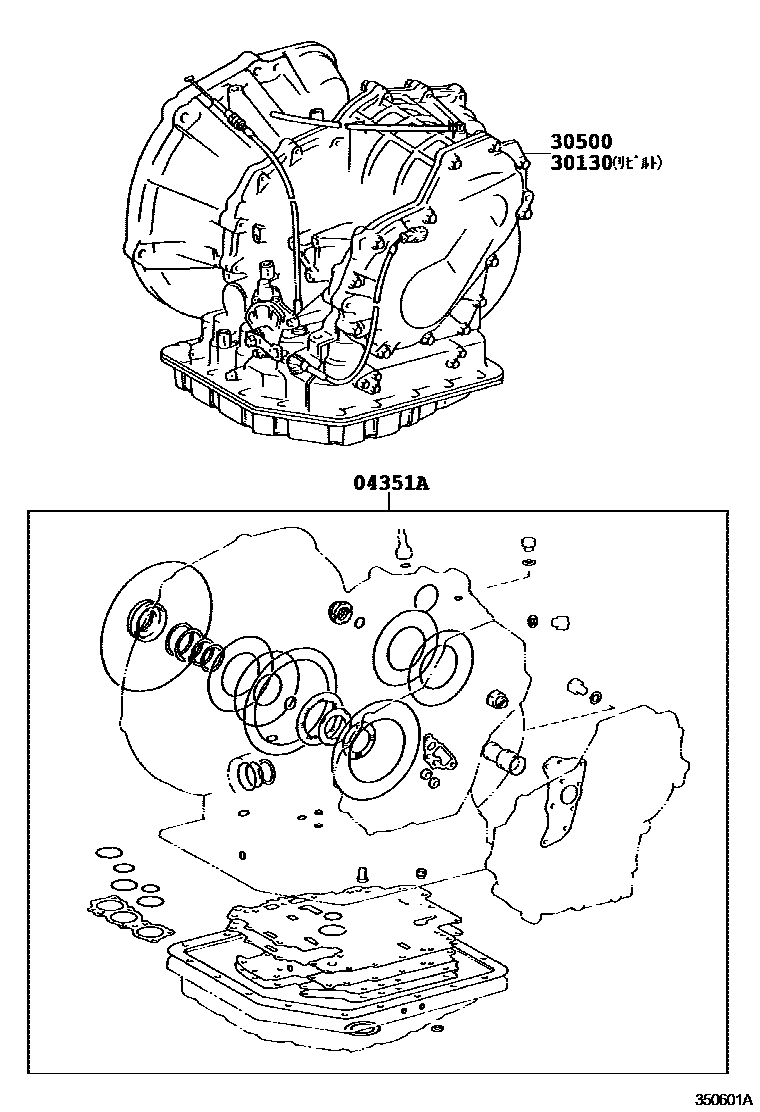 30500
30130(リビルト)

04351A

350601A