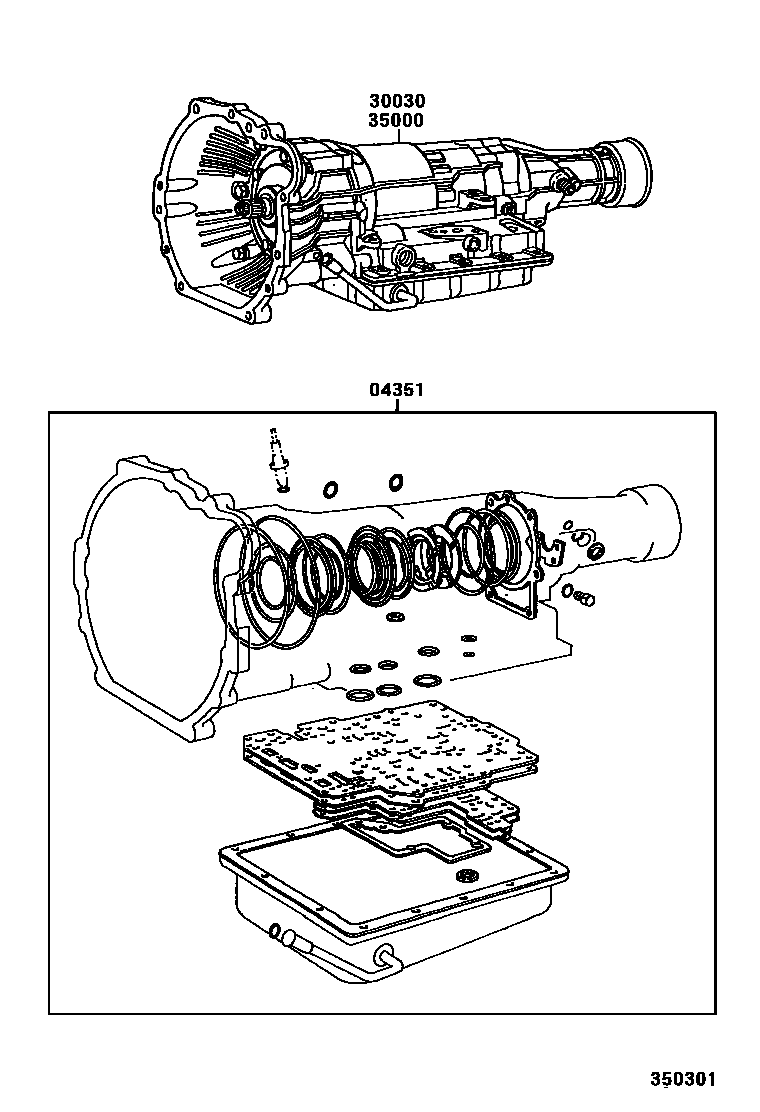 30030
35000

04351

350301