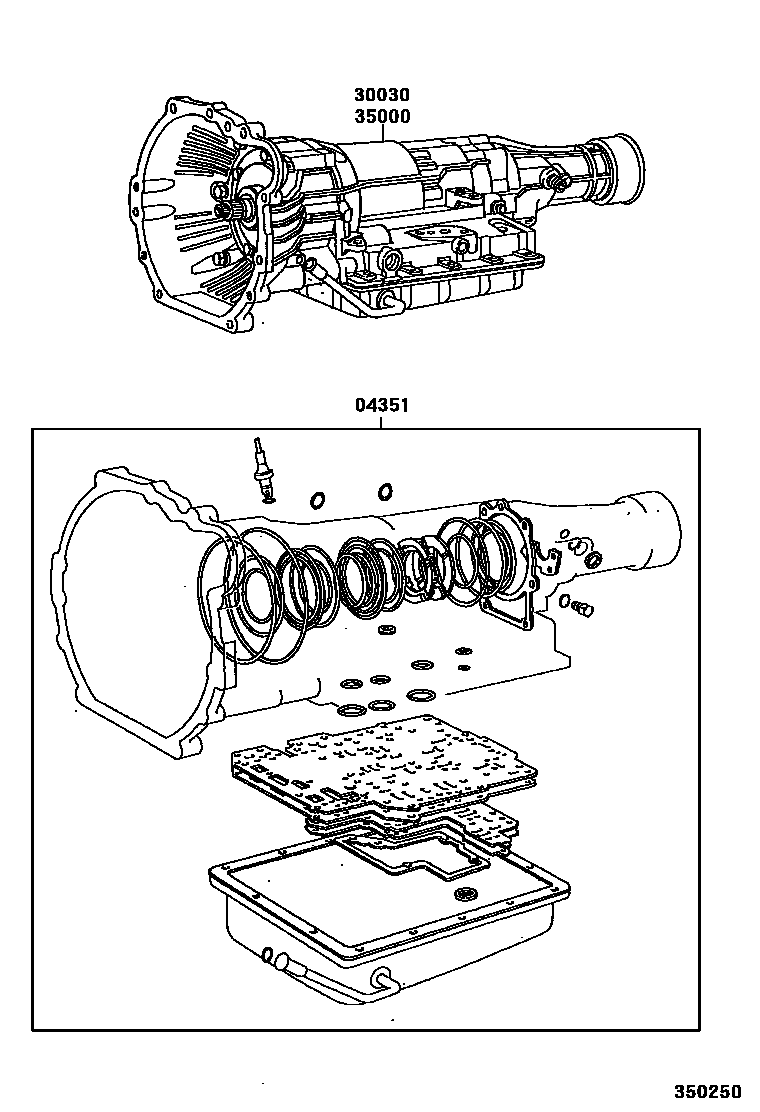 30030
35000

04351

350250