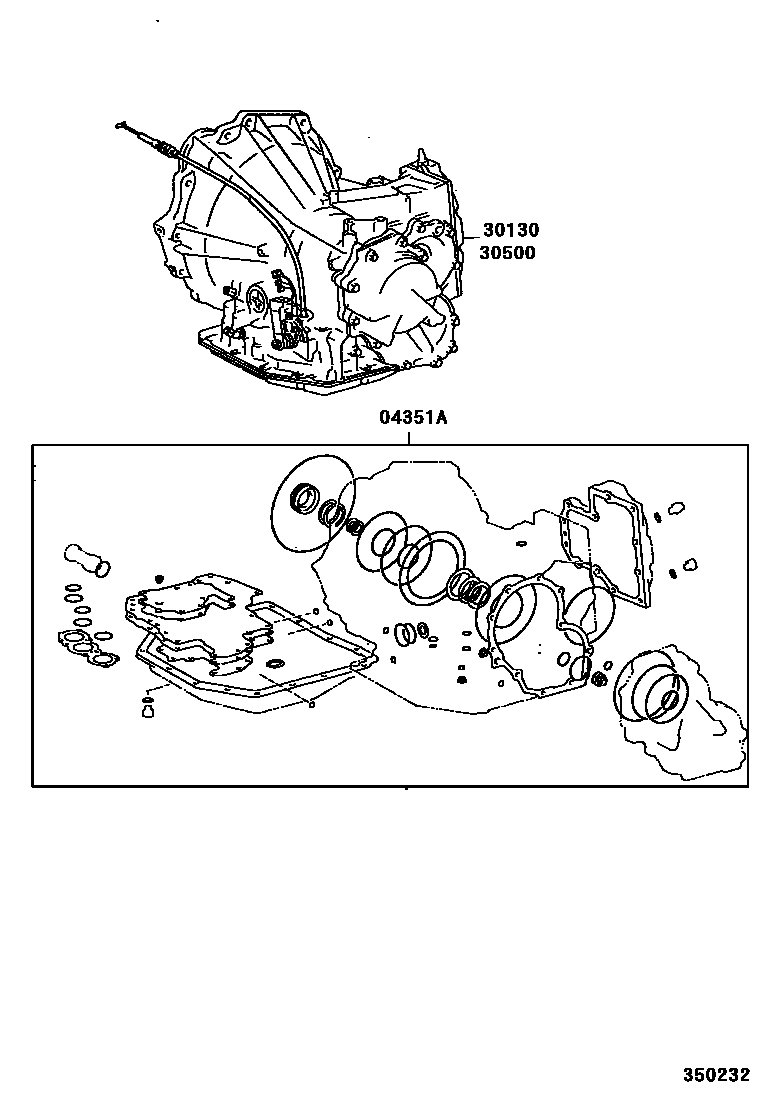 30130
30500

04351A

350232