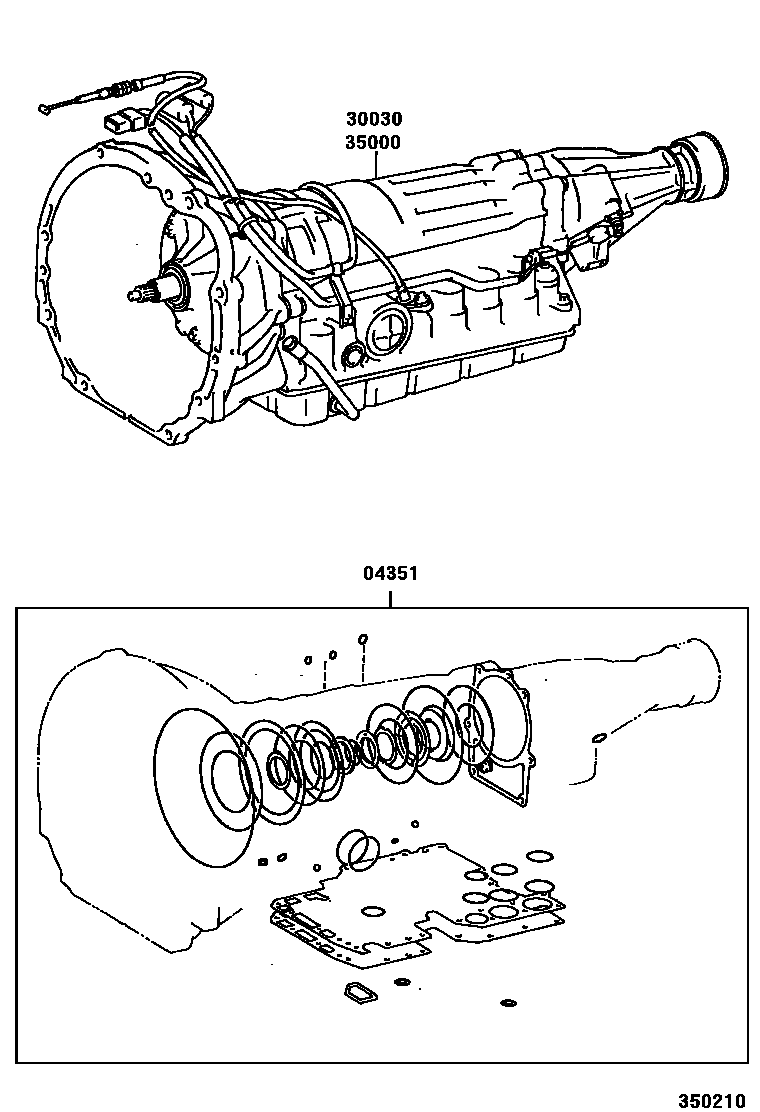 30030
35000

04351

350210