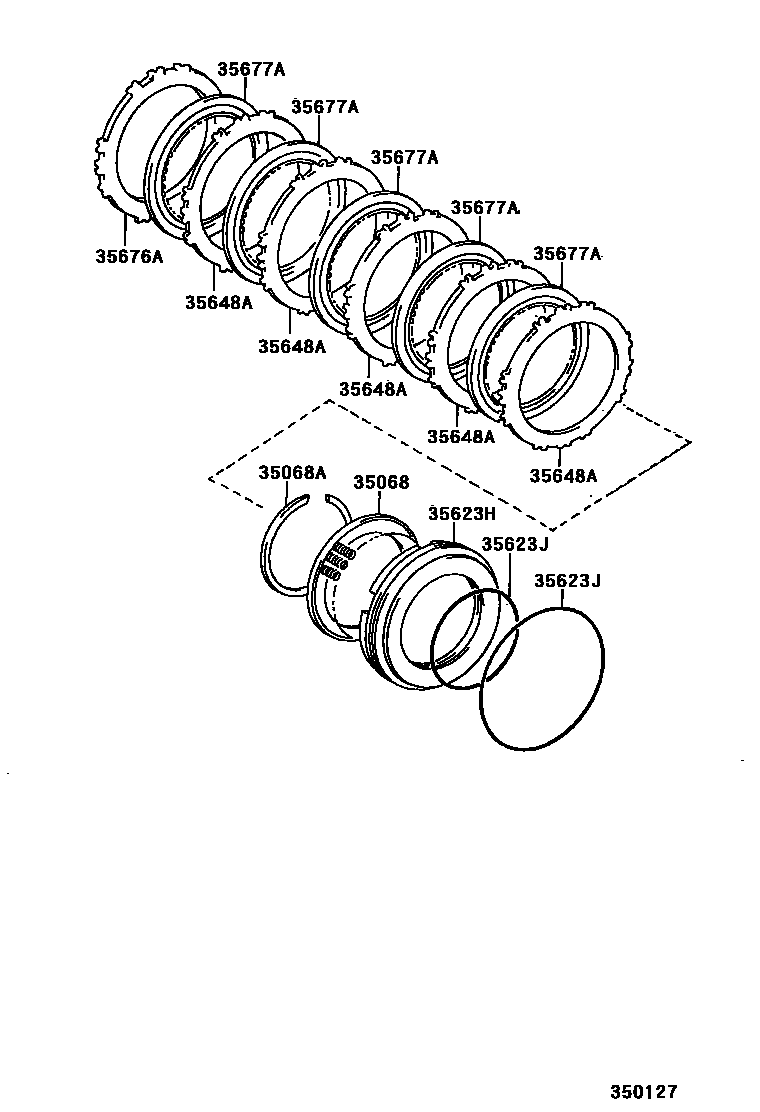 35677A
35677A
35677A
35677A
35677A
35676A
35648A
35648A
35648A
35648A
35648A
35068A
35068
35623H
35623J
35623J
350127