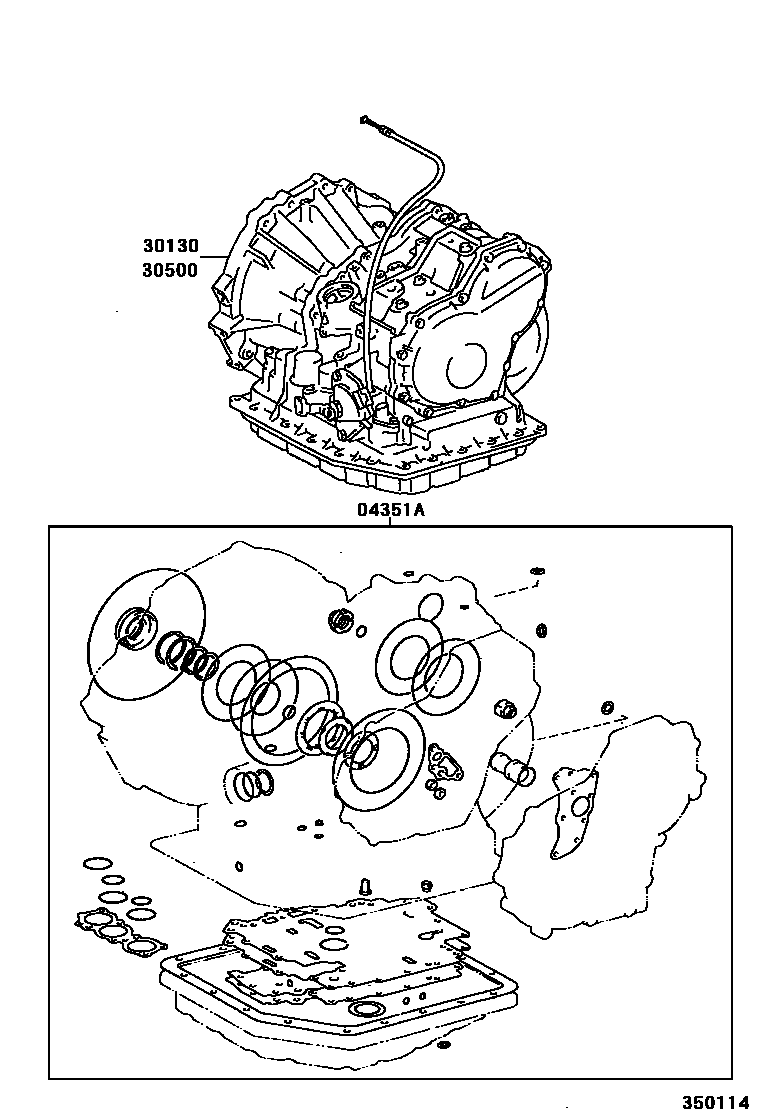 30130
30500

04351A

350114