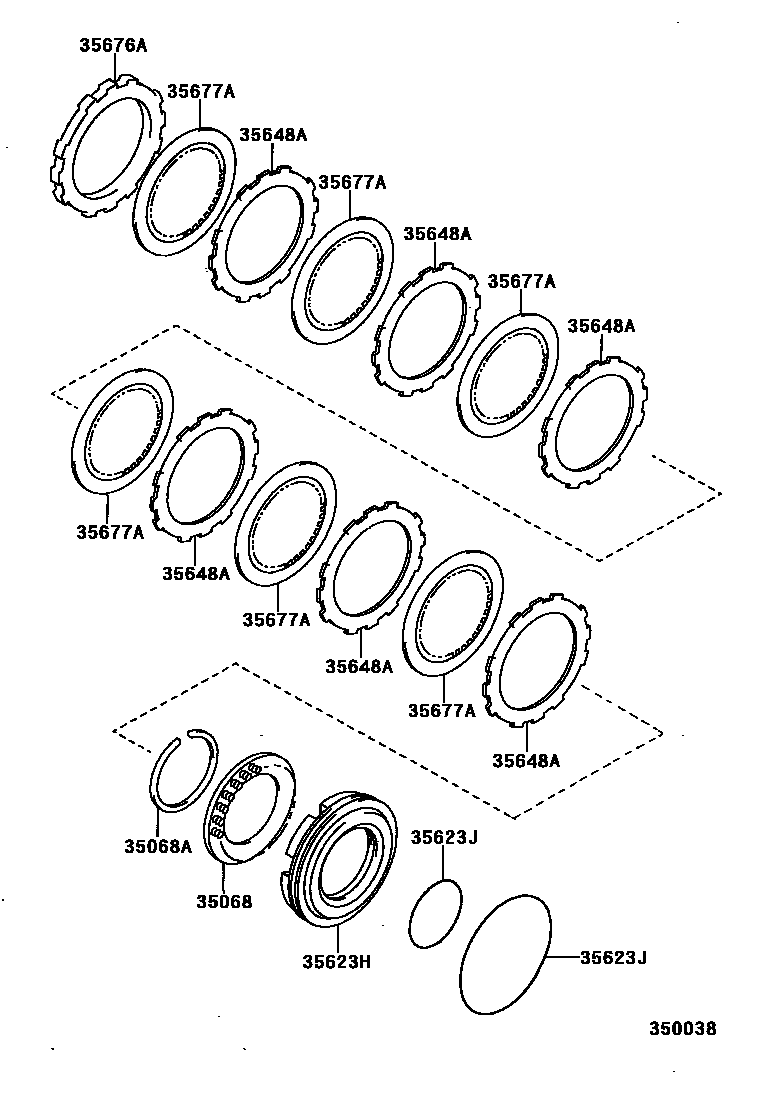 35676A
35677A
35648A
35677A
35648A
35677A
35648A
35677A
35648A
35677A
35648A
35677A
35648A
35068A
35068
35623H
35623J
35623J
350038