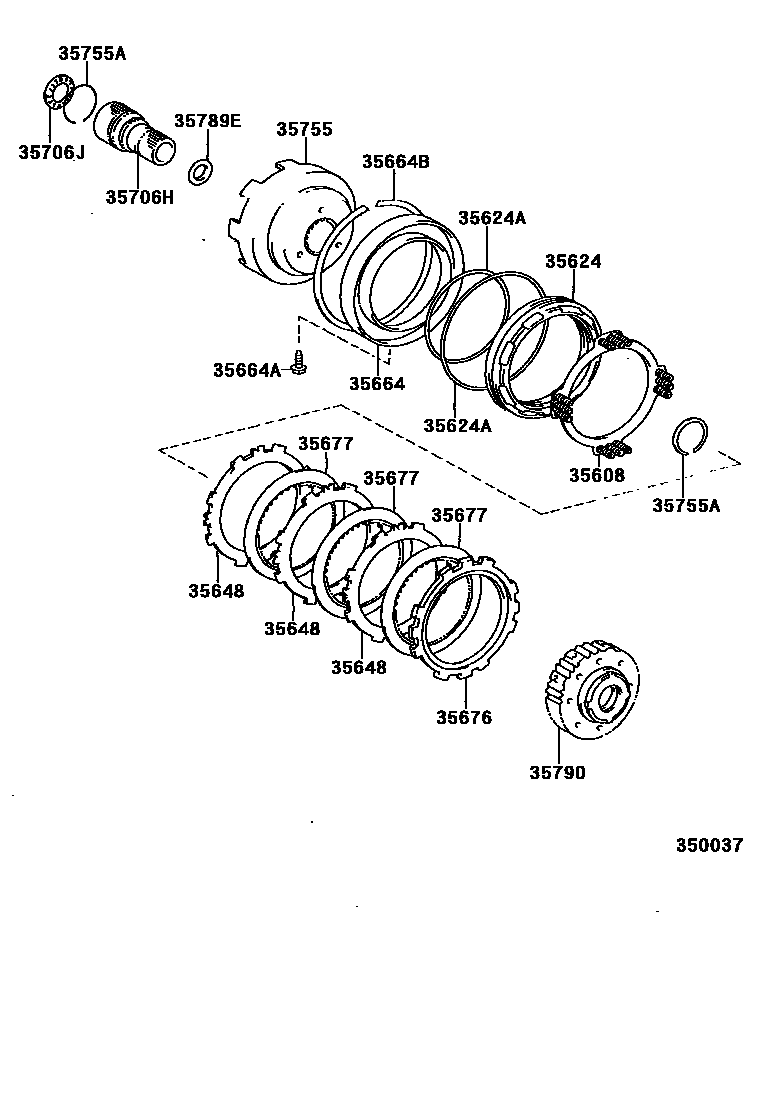 35755A
35706J
35706H
35789E
35755
35664B
35624A
35624
35664A
35664
35624A
35608
35755A
35677
35677
35677
35648
35648
35648
35676
35790
350037