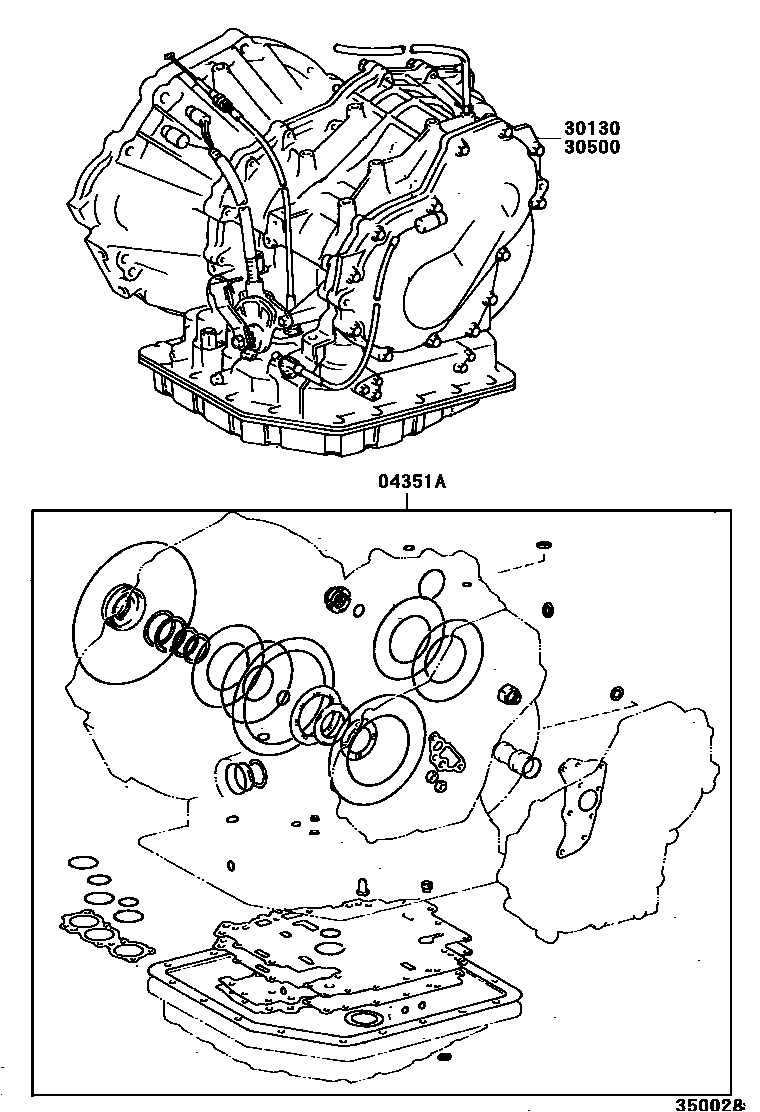 30130
30500

04351A

350028