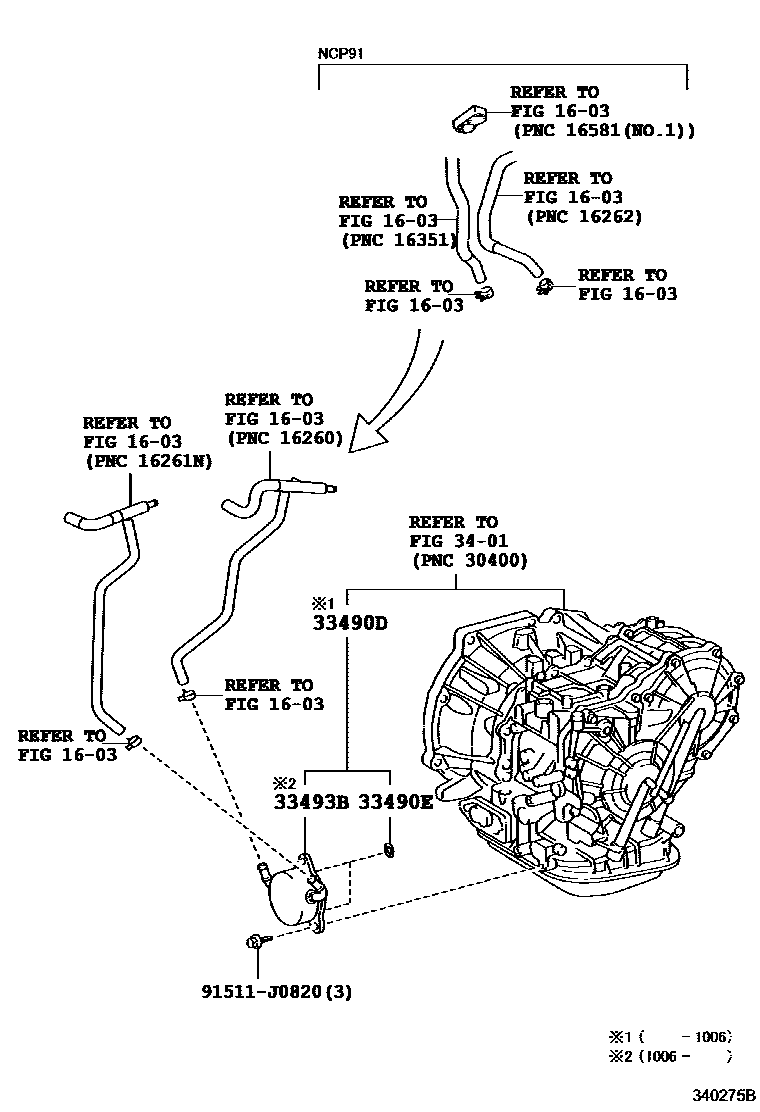 NCP91

REFER TO
FIG 16-03
(PNC 16581(NO.1))

REFER TO
FIG 16-03
(PNC 16262)

REFER TO
FIG 16-03
(PNC 16351)

REFER TO
FIG 16-03

REFER TO
FIG 16-03

REFER TO
FIG 16-03
(PNC 16260)

REFER TO
FIG 16-03
(PNC 16261N)

REFER TO
FIG 34-01
(PNC 30400)

※1
33490D

REFER TO
FIG 16-03

REFER TO
FIG 16-03

※2
33493B 33490E

91511-J0820(3)

※1 (　　-1006)
※2 (1006-　　)

340275B