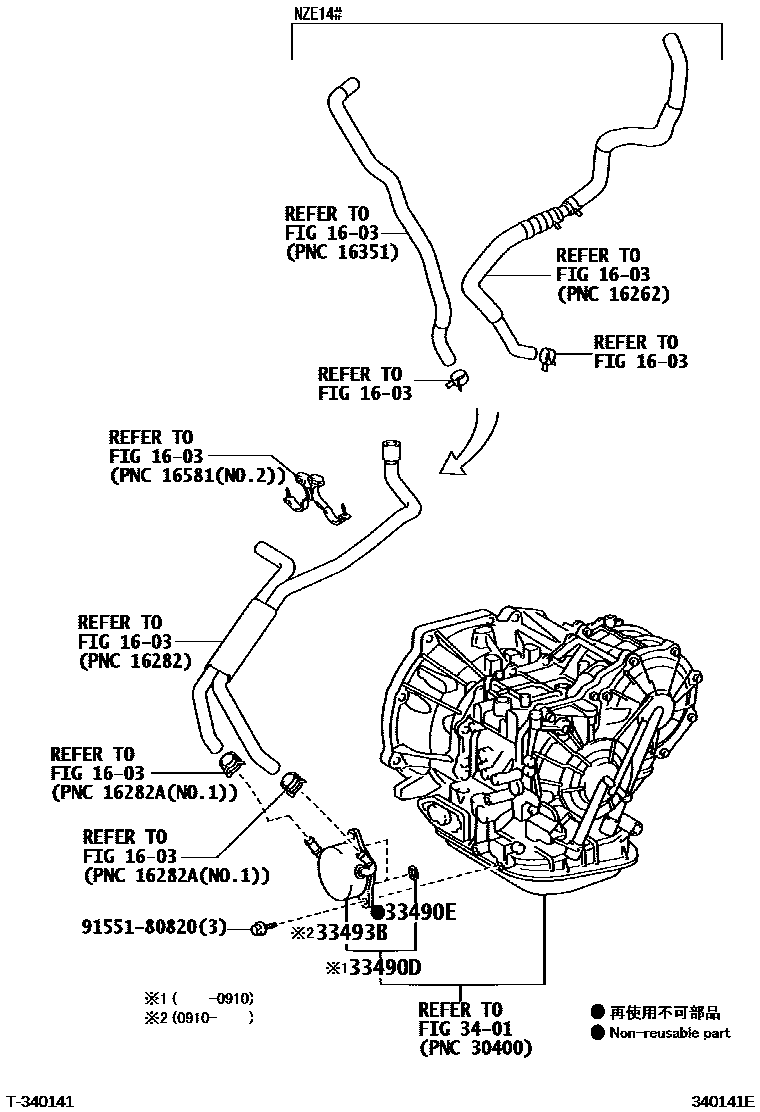 NZE14#

REFER TO
FIG 16-03
(PNC 16351)

REFER TO
FIG 16-03
(PNC 16262)

REFER TO
FIG 16-03

REFER TO
FIG 16-03

REFER TO
FIG 16-03
(PNC 16581(NO.2))

REFER TO
FIG 16-03
(PNC 16282)

REFER TO
FIG 16-03
(PNC 16282A(NO.1))

REFER TO
FIG 16-03
(PNC 16282A(NO.1))

91551-80820(3)

●33490E

※2 33493B

※1 33490D

※1 ( -0910)
※2 (0910- )

REFER TO
FIG 34-01
(PNC 30400)

● 再使用不可部品
● Non-reusable part

T-340141

340141E