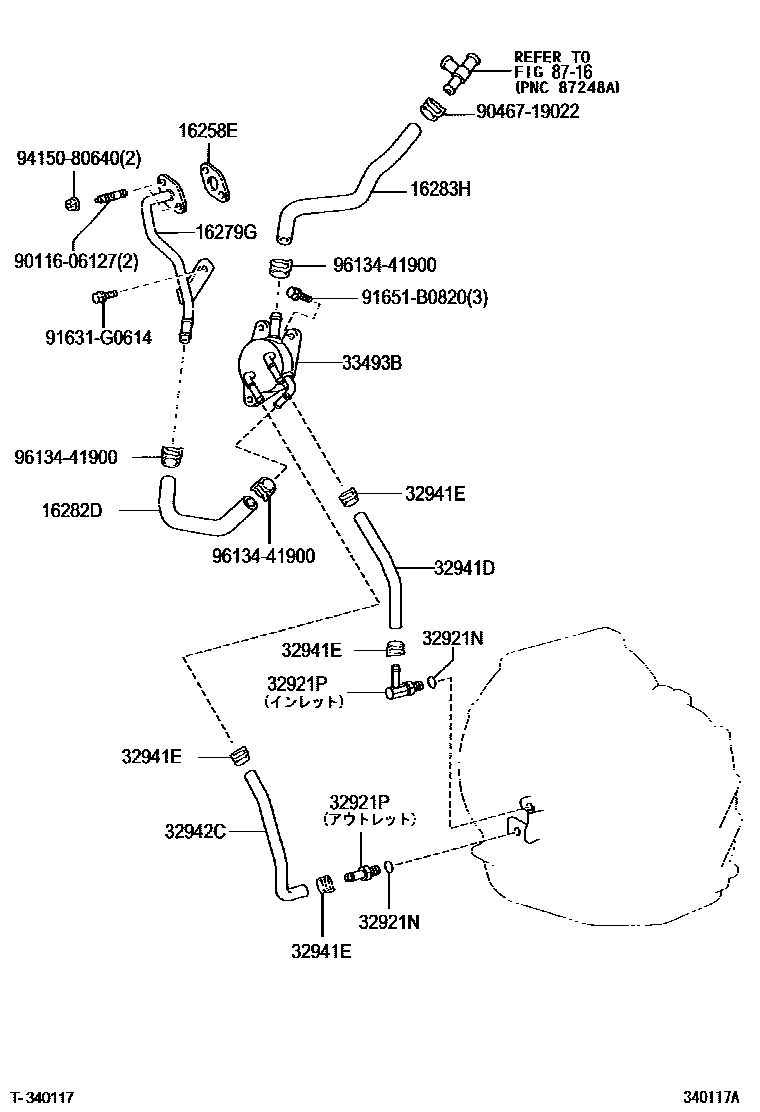 REFER TO
FIG 87-16
(PNC 87248A)
90467-19022
16258E
94150-80640(2)
16283H
16279G
90116-06127(2)
96134-41900
91651-B0820(3)
91631-G0614
33493B
96134-41900
32941E
16282D
96134-41900
32941D
32941E
32921N
32921P
（インレット）
32941E
32921P
（アウトレット）
32942C
32921N
32941E
T-340117
340117A