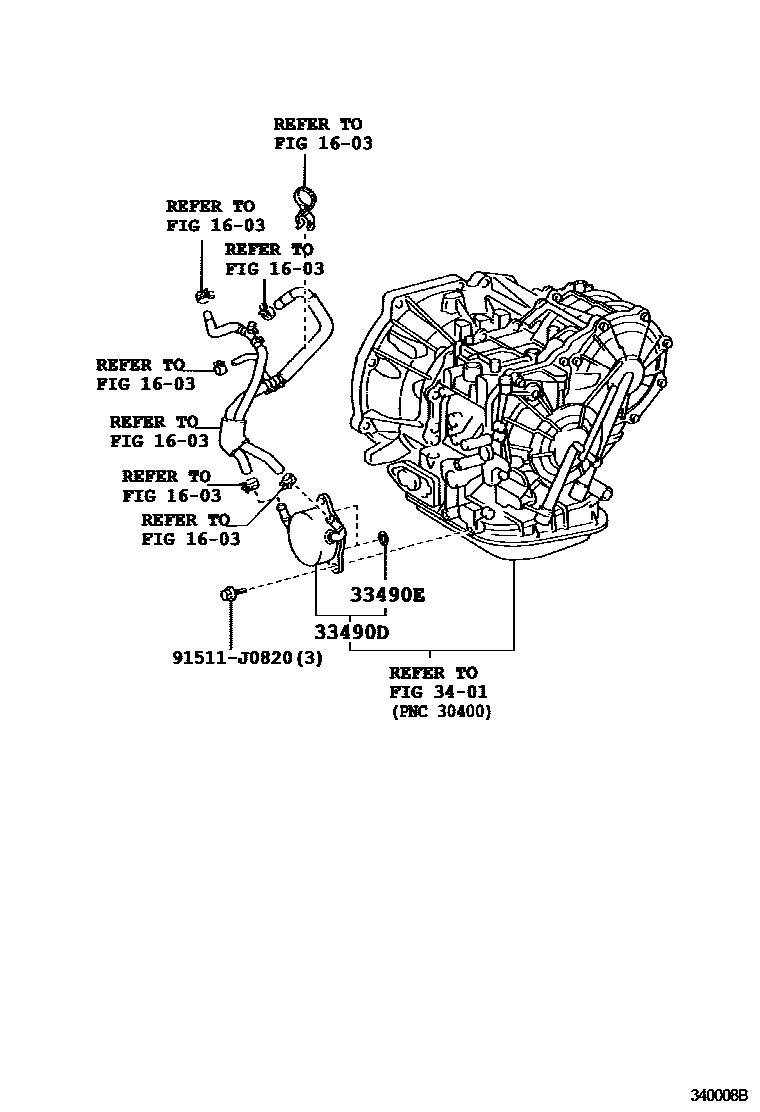 REFER TO
FIG 16-03

REFER TO
FIG 16-03

REFER TO
FIG 16-03

REFER TO
FIG 16-03

REFER TO
FIG 16-03

REFER TO
FIG 16-03

REFER TO
FIG 16-03

33490E

33490D

91511-J0820(3)

REFER TO
FIG 34-01
(PNC 30400)

340008B