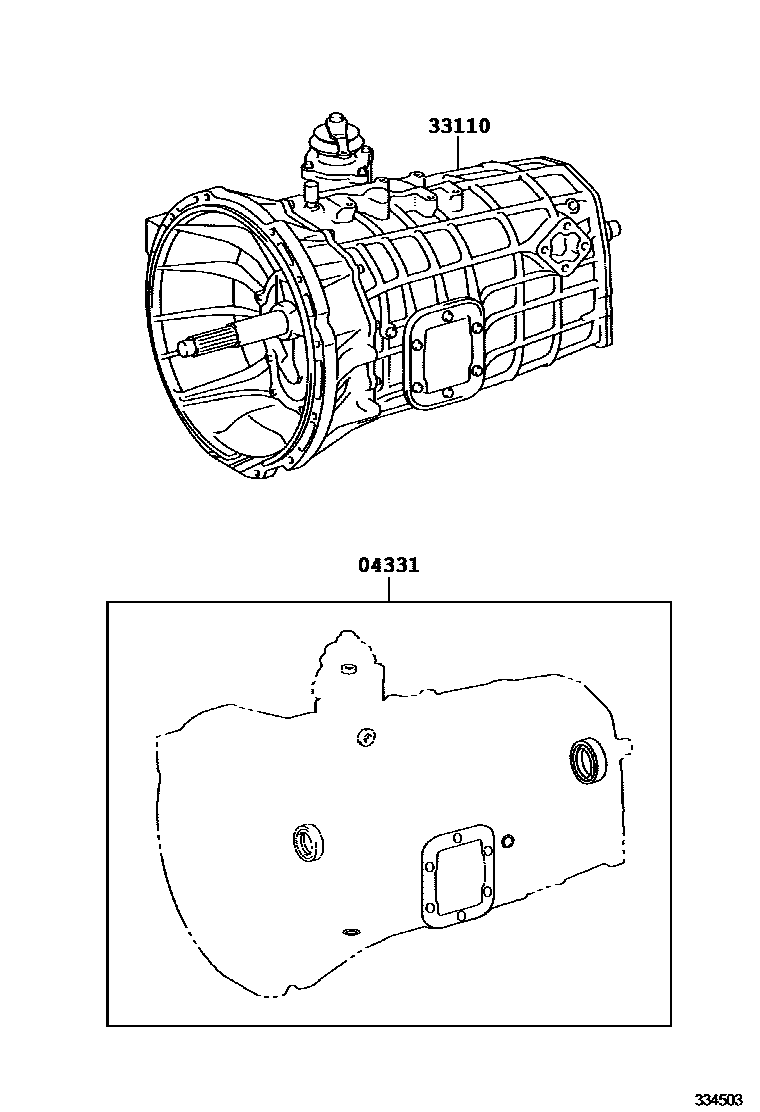 33110

04331

334503