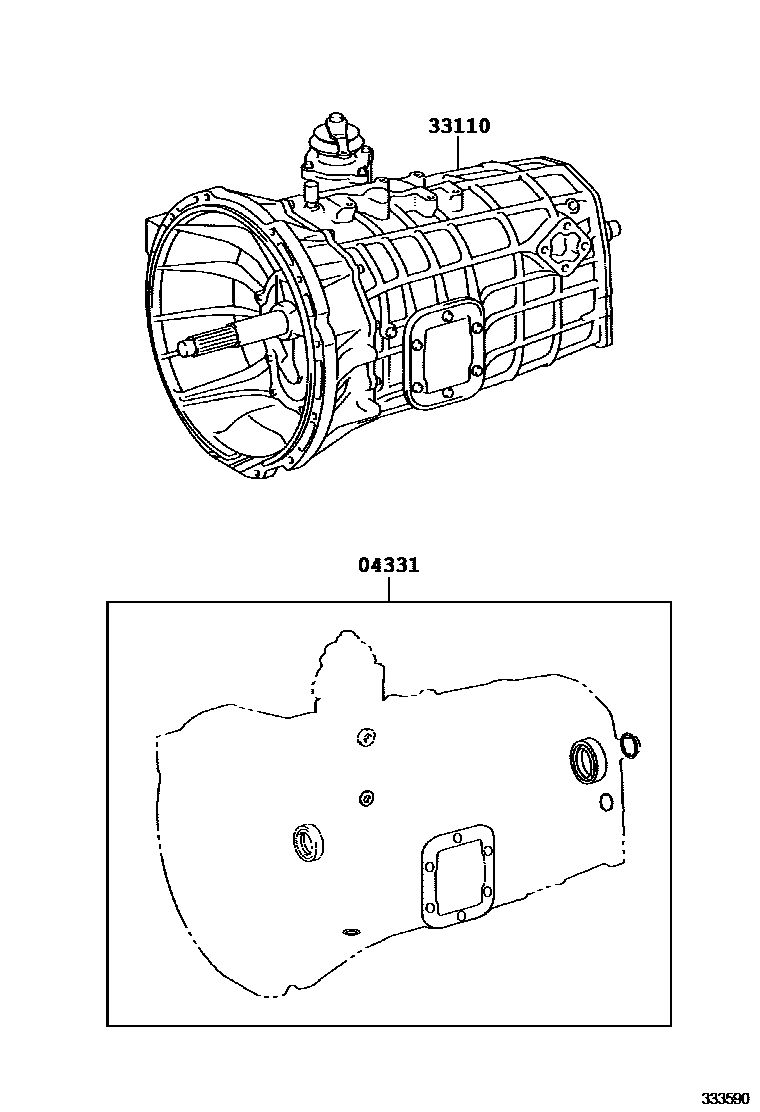 33110

04331

333590