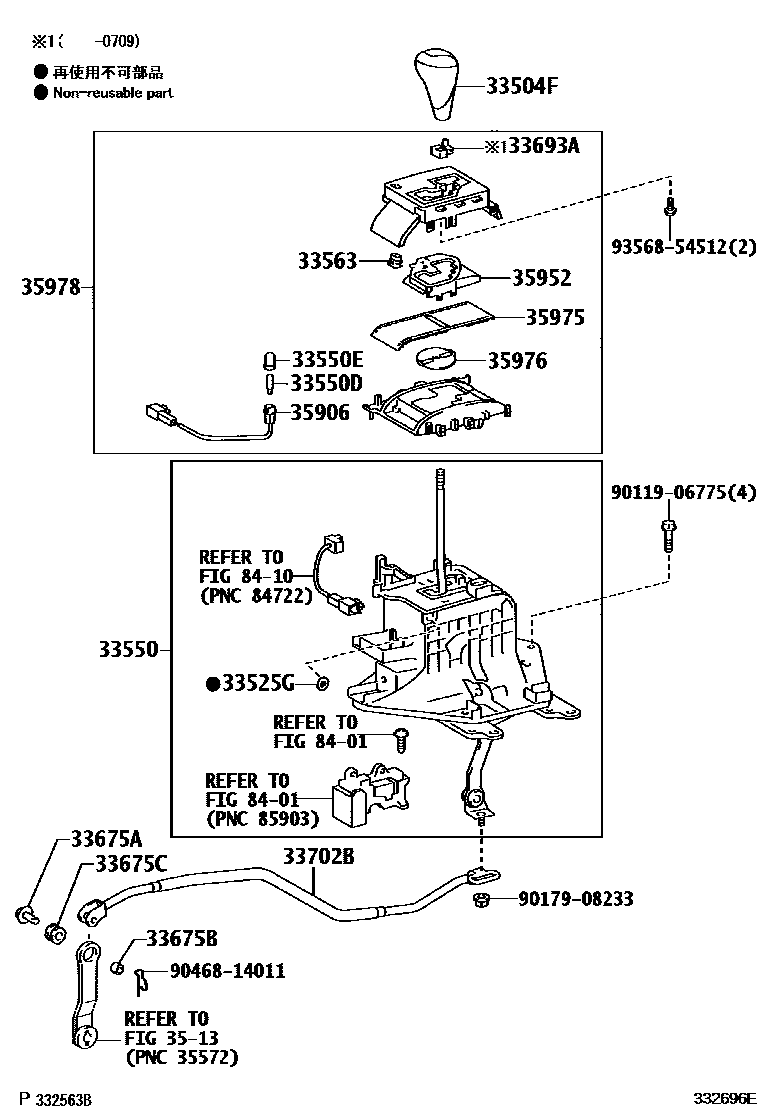 ※1(　-0709)

● 再使用不可部品
● Non-reusable part

33504F

※133693A

93568-54512(2)

35978

33563

35952

35975

33550E

35976

33550D

35906

90119-06775(4)

REFER TO
FIG 84-10
(PNC 84722)

33550

●33525G

REFER TO
FIG 84-01

REFER TO
FIG 84-01
(PNC 85903)

33675A

33675C

33702B

90179-08233

33675B

90468-14011

REFER TO
FIG 35-13
(PNC 35572)

P 332563B

332696E