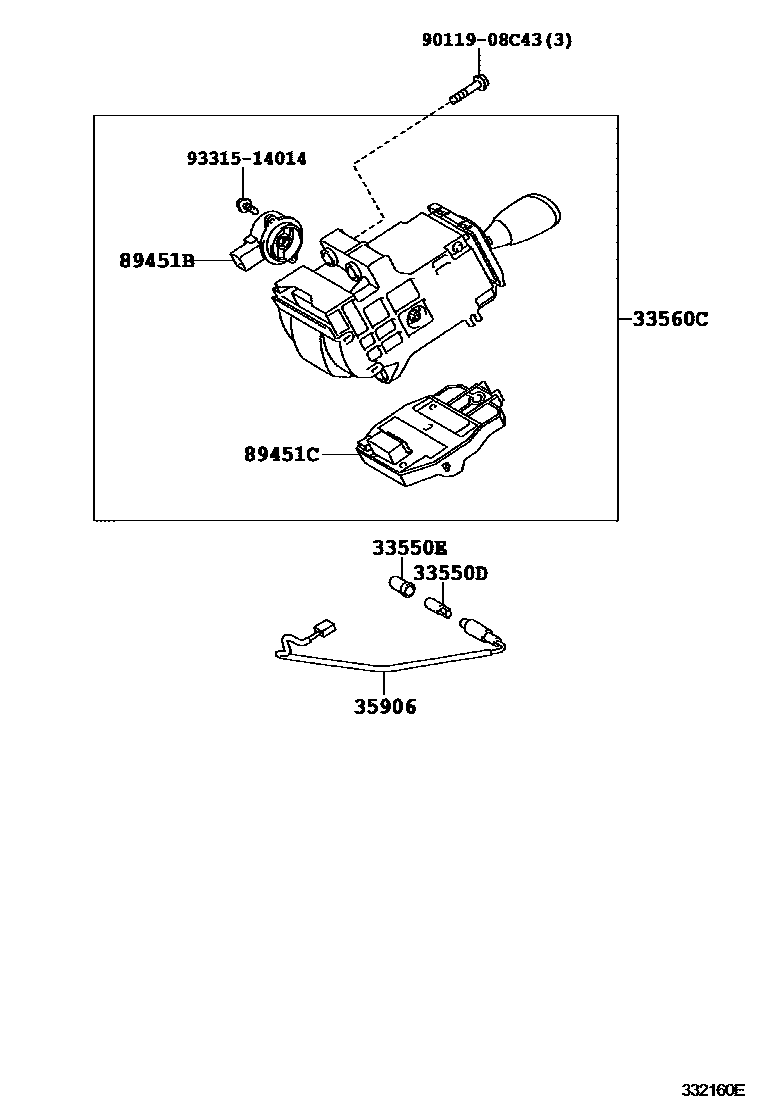 90119-08C43(3)

93315-14014

89451B

33560C

89451C

33550E

33550D

35906

332160E