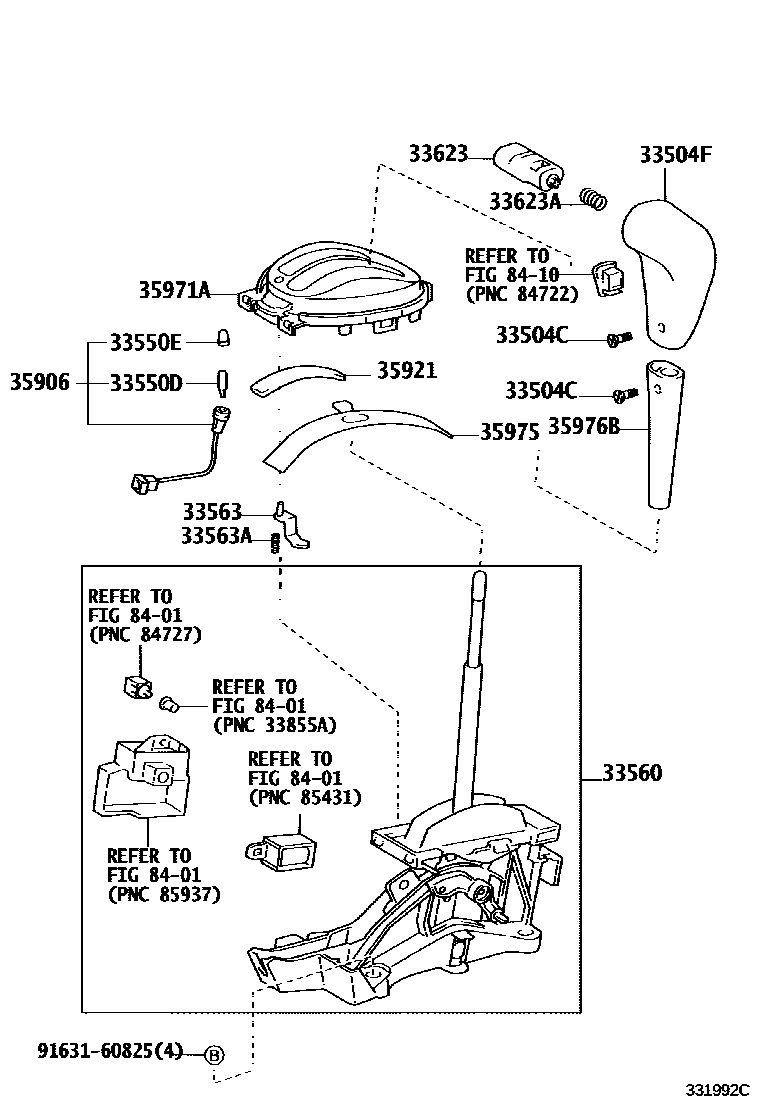 33623
33504F
33623A
REFER TO
FIG 84-10
(PNC 84722)
35971A
33504C
33550E
35906
33550D
35921
33504C
35975
35976B
33563
33563A
REFER TO
FIG 84-01
(PNC 84727)
REFER TO
FIG 84-01
(PNC 33855A)
REFER TO
FIG 84-01
(PNC 85431)
33560
REFER TO
FIG 84-01
(PNC 85937)
91631-60825(4)
B
331992C