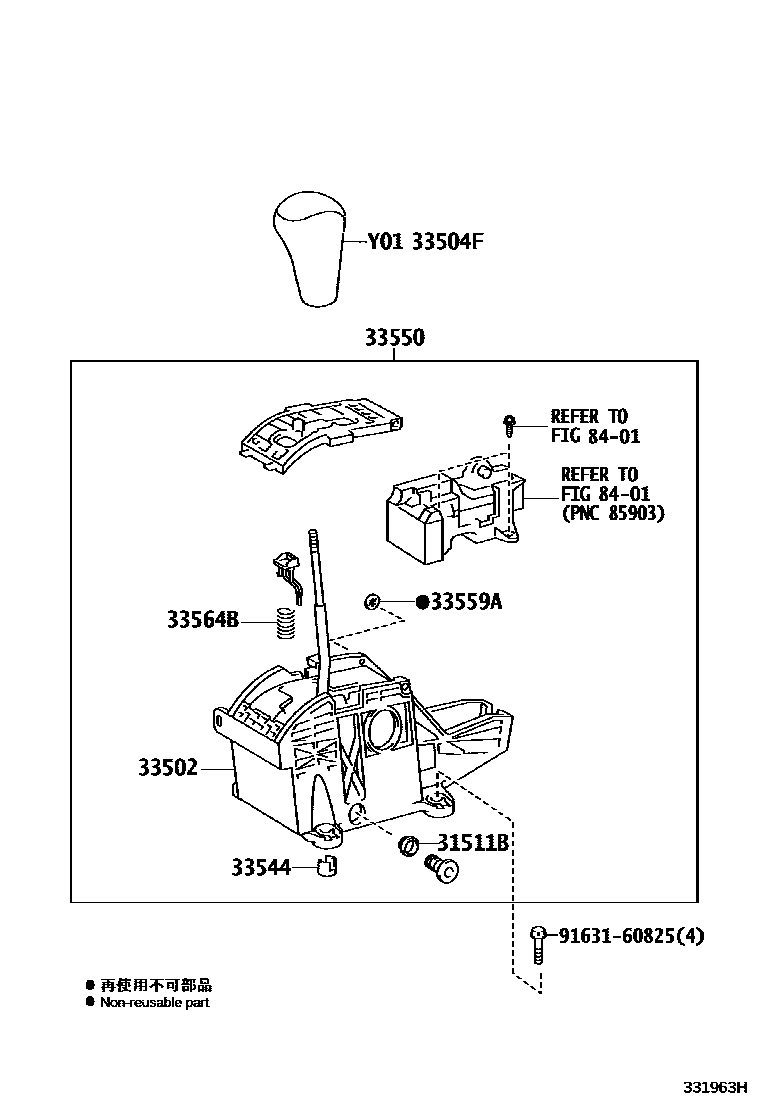 Y01 33504F

33550

REFER TO
FIG 84-01

REFER TO
FIG 84-01
(PNC 85903)

33564B

●33559A

33502

31511B

33544

91631-60825(4)

● 再使用不可部品
● Non-reusable part

331963H