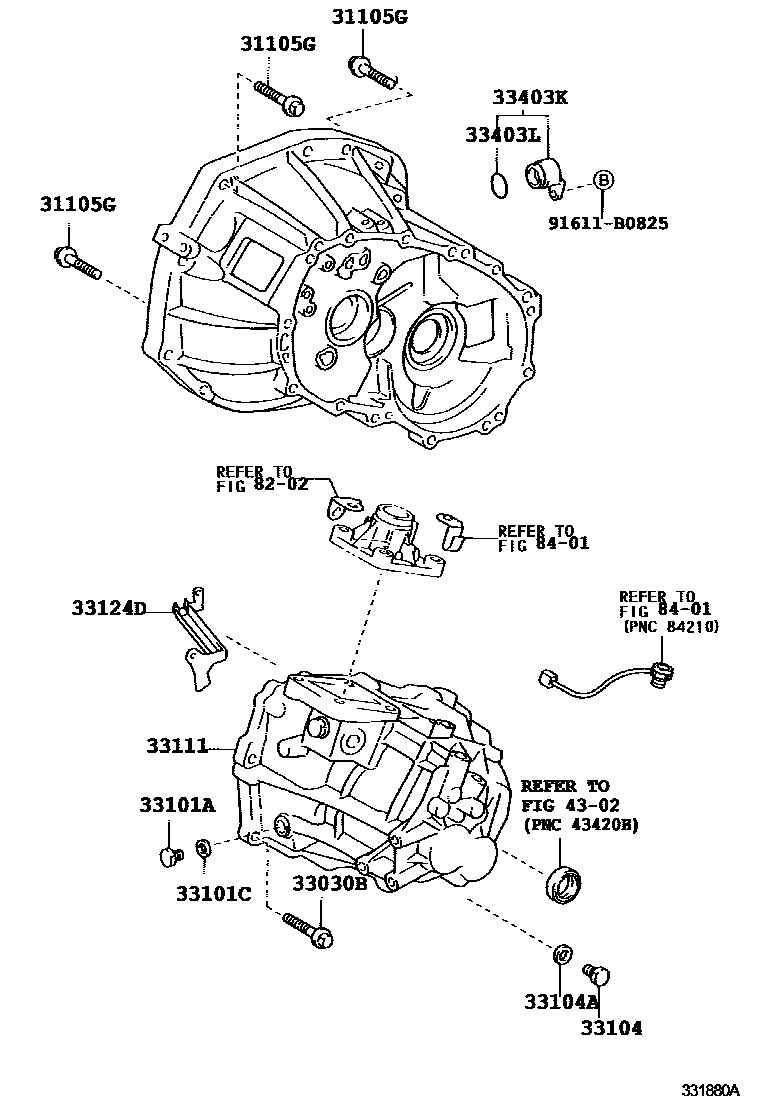 31105G
31105G
33403K
33403L
B
91611-B0825
31105G
REFER TO
FIG 82-02
REFER TO
FIG 84-01
33124D
REFER TO
FIG 84-01
(PNC 84210)
33111
REFER TO
FIG 43-02
(PNC 43420B)
33101A
33101C
33030B
33104A
33104
331880A