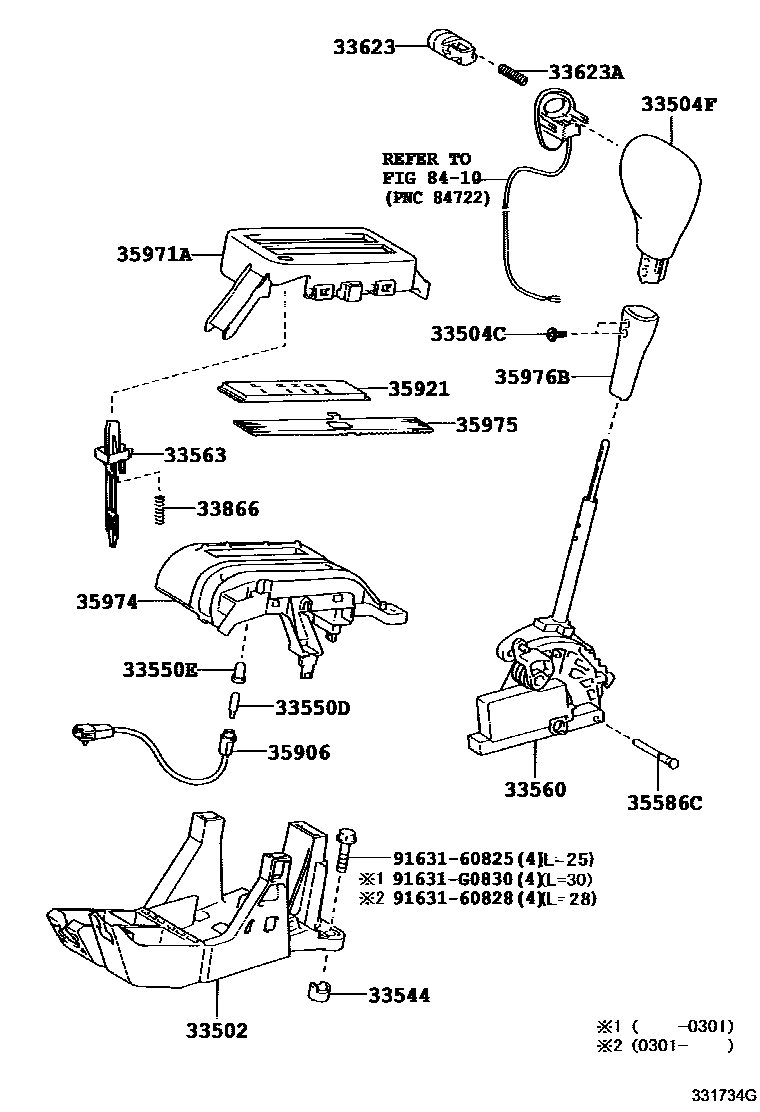 33623
33623A
33504F
REFER TO FIG 84-10 (PNC 84722)
35971A
33504C
35976B
35921
35975
33563
33866
35974
33550E
33550D
35906
33560
35586C
91631-60825(4)(L=25)
※1 91631-G0830(4)(L=30)
※2 91631-60828(4)(L=28)
33544
33502
※1 (　　-0301)
※2 (0301-　　)
331734G