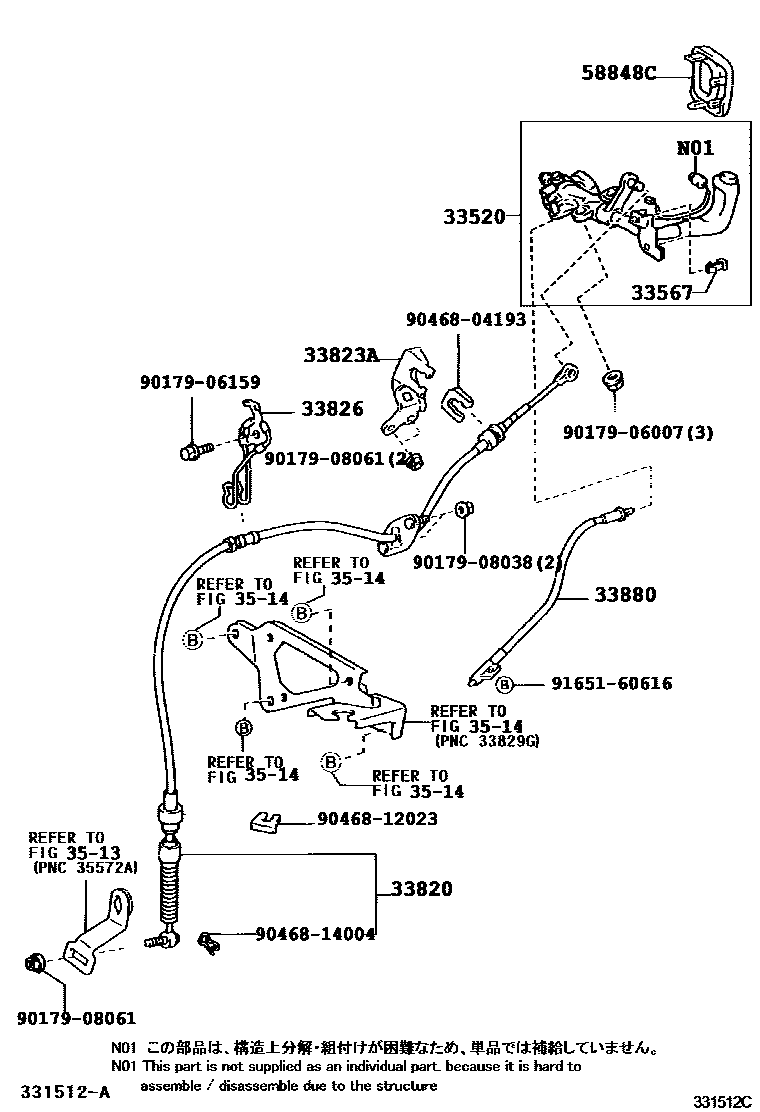 58848C

N01

33520

33567

90468-04193

33823A

90179-06159

33826

90179-08061(2)

90179-06007(3)

90179-08038(2)

REFER TO
FIG 35-14

REFER TO
FIG 35-14

B

B

33880

B 91651-60616

REFER TO
FIG 35-14
(PNC 33829G)

B

REFER TO
FIG 35-14

B

REFER TO
FIG 35-14

90468-12023

REFER TO
FIG 35-13
(PNC 35572A)

33820

90468-14004

90179-08061

N01 この部品は、構造上分解・組付けが困難なため、単品では補給していません。
N01 This part is not supplied as an individual part. because it is hard to assemble / disassemble due to the structure

331512-A

331512C