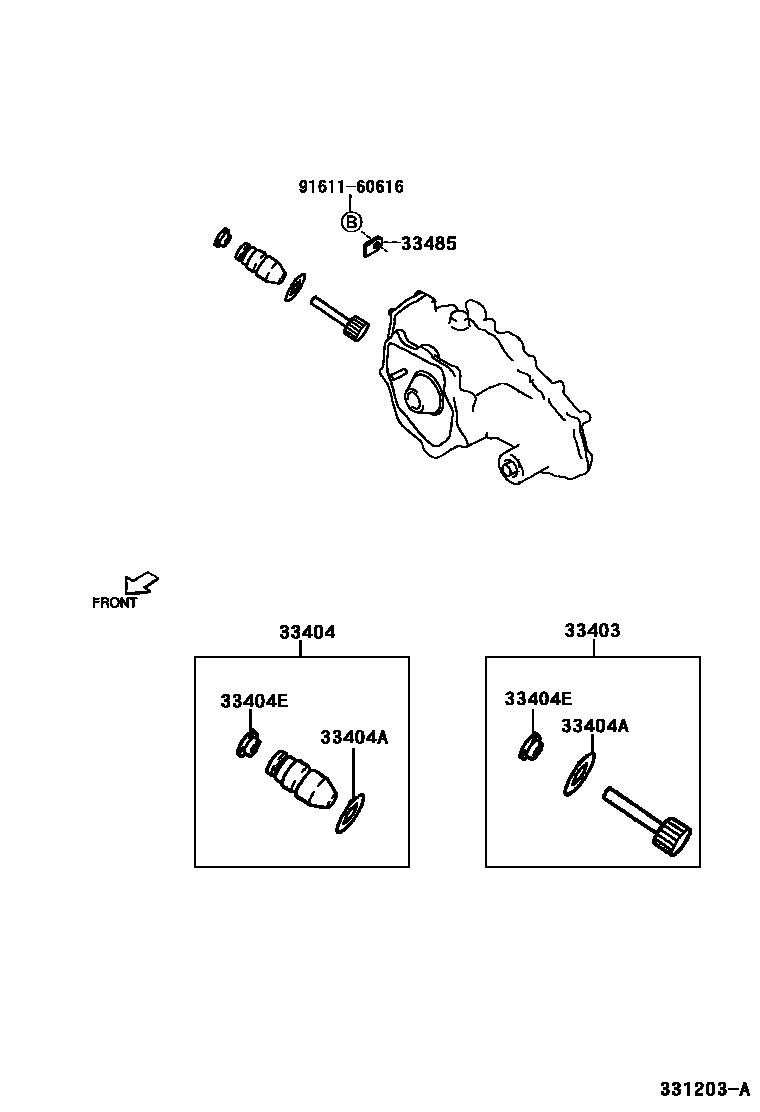 91611-60616

B

33485

FRONT

33404

33404E

33404A

33403

33404E

33404A

331203-A