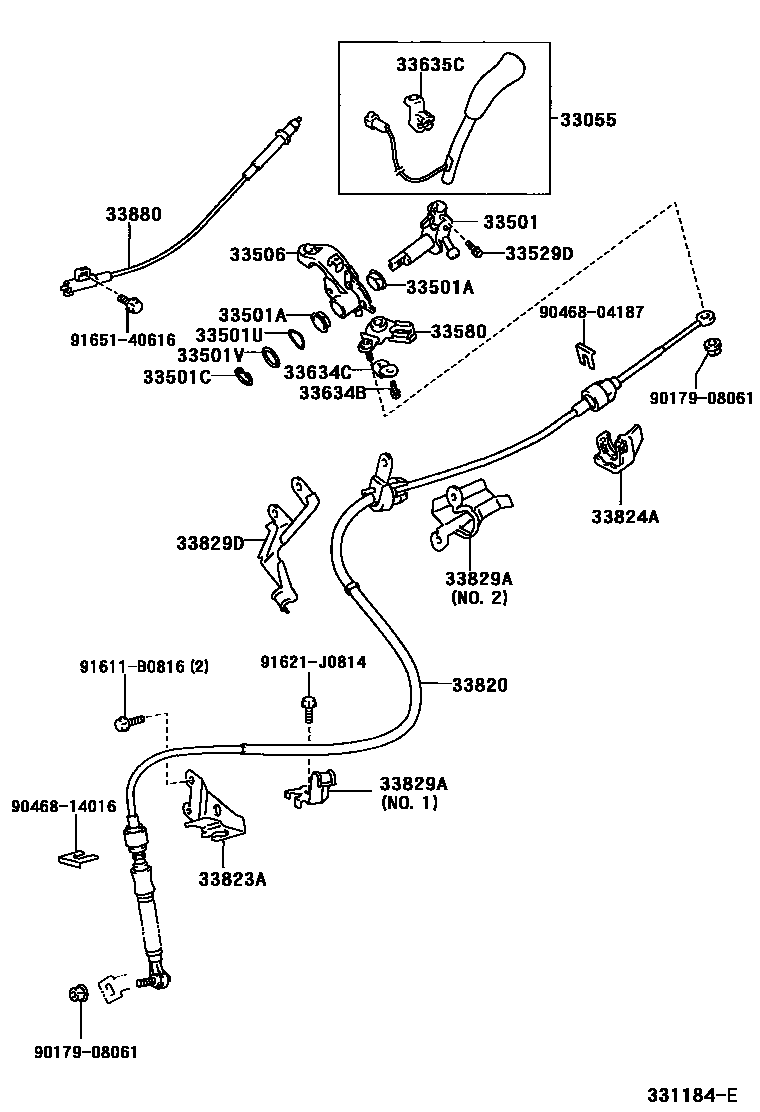 33635C
33055
33880
33501
33506
33529D
33501A
91651-40616
33501A
33501U
33580
90468-04187
33501V
33501C
33634C
33634B
90179-08061
33824A
33829D
33829A
(NO. 2)
91611-B0816 (2)
91621-J0814
33820
33829A
(NO. 1)
90468-14016
33823A
90179-08061
331184-E