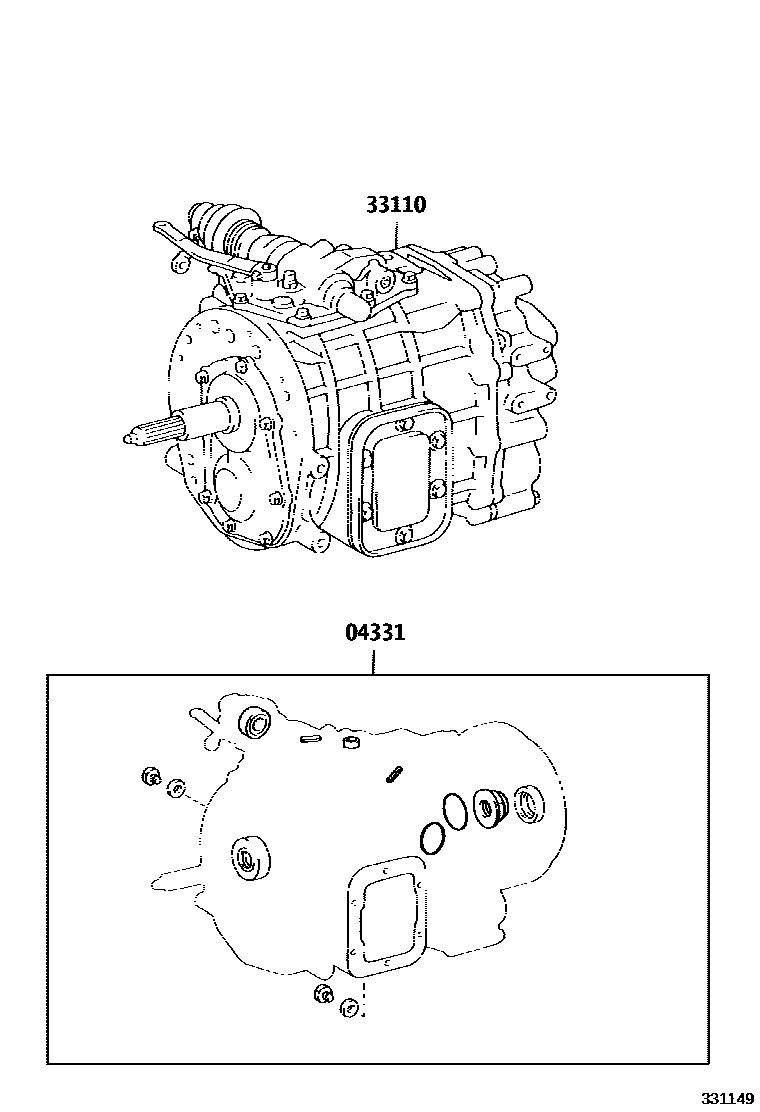 33110

04331

331149