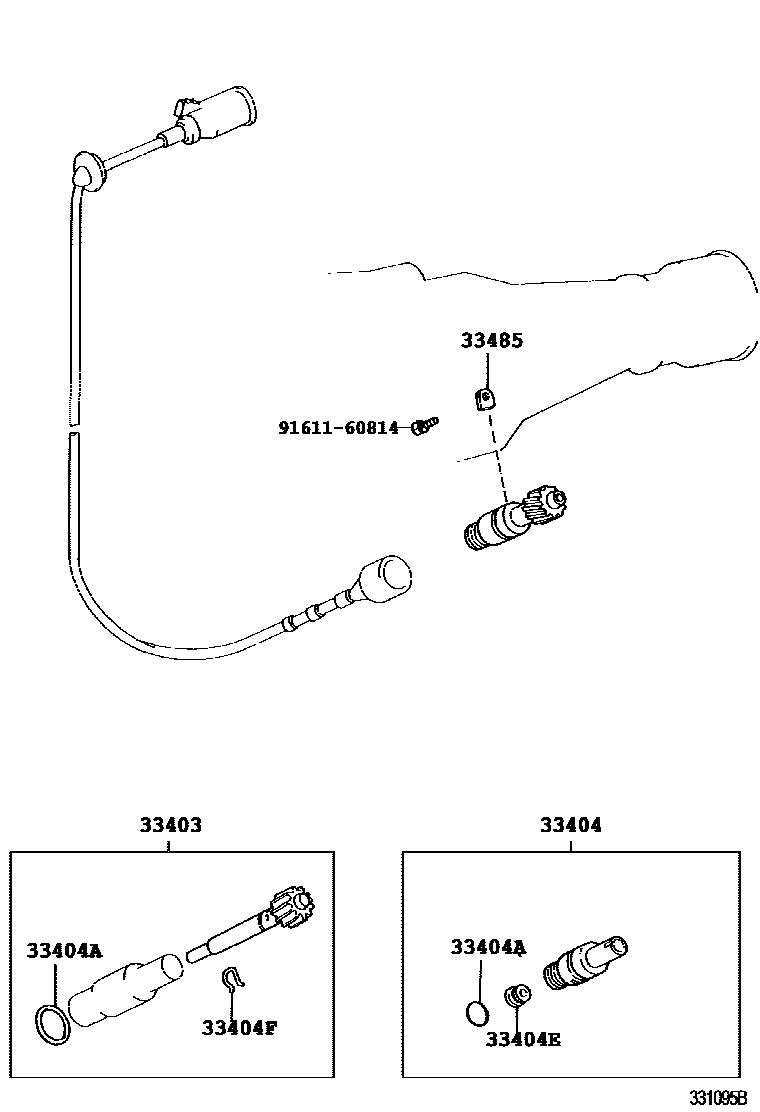 33485

91611-60814

33403

33404A

33404F

33404

33404A

33404E

331095B