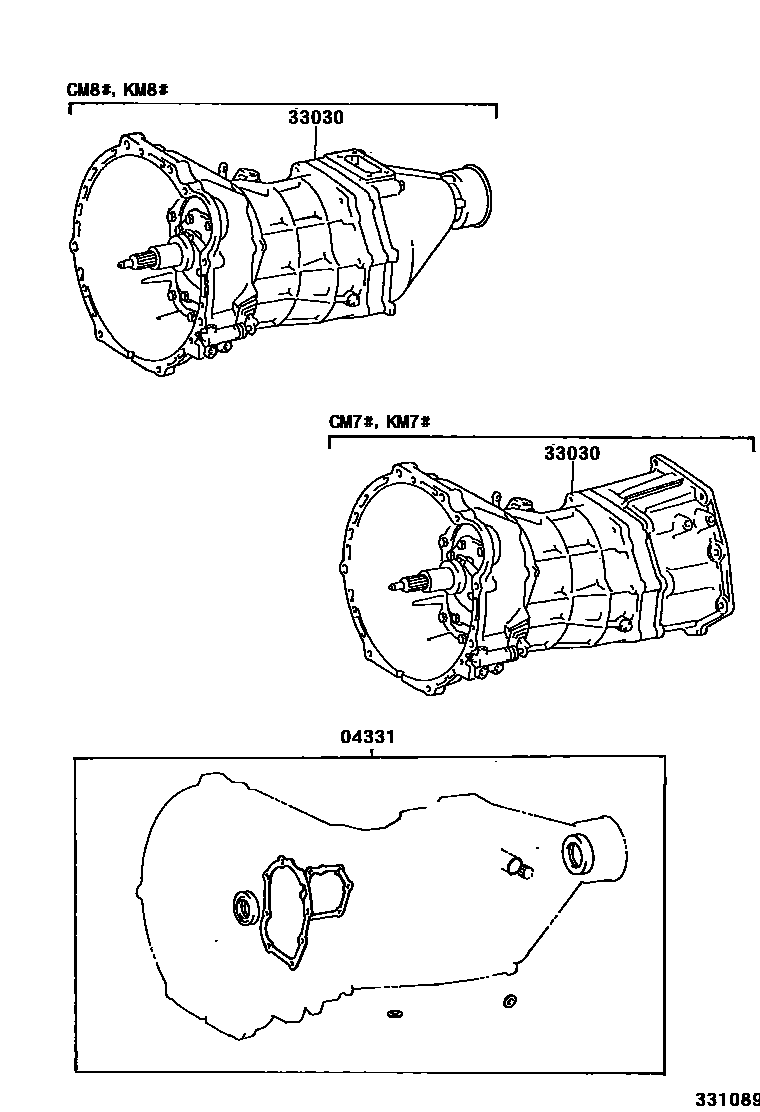 CM8#, KM8#

33030

CM7#, KM7#

33030

04331

331089