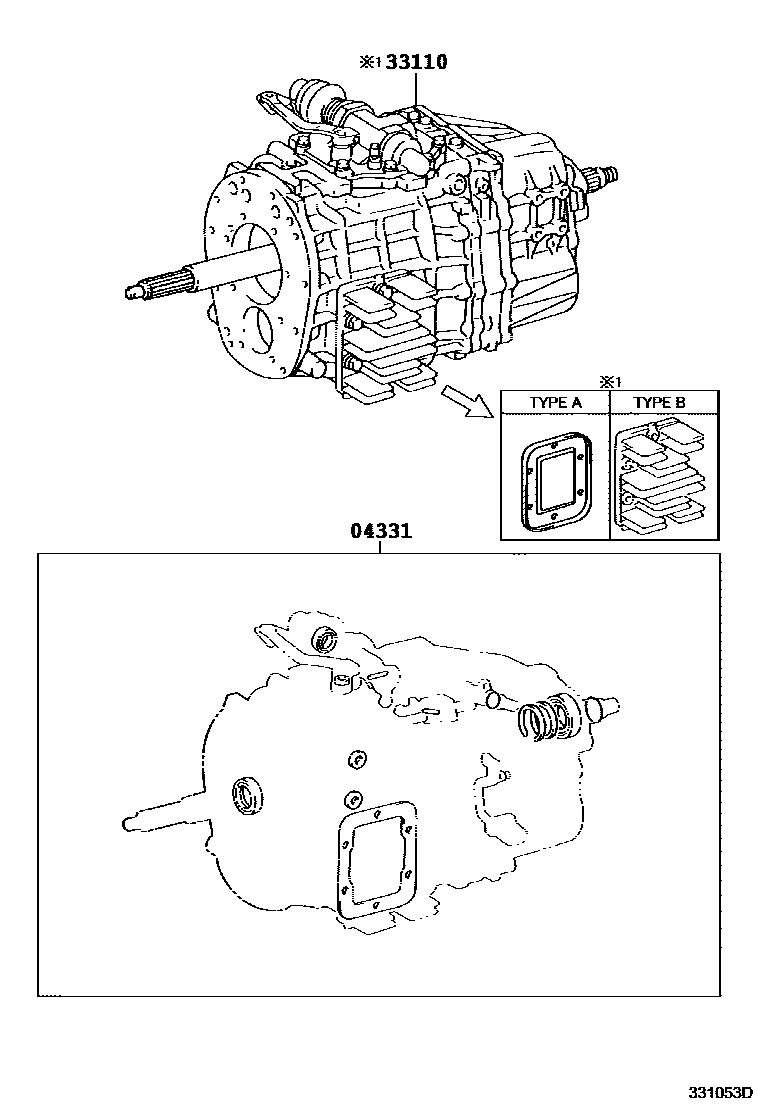 ※1 33110

※1

| TYPE A | TYPE B |
|---|---|

04331

331053D