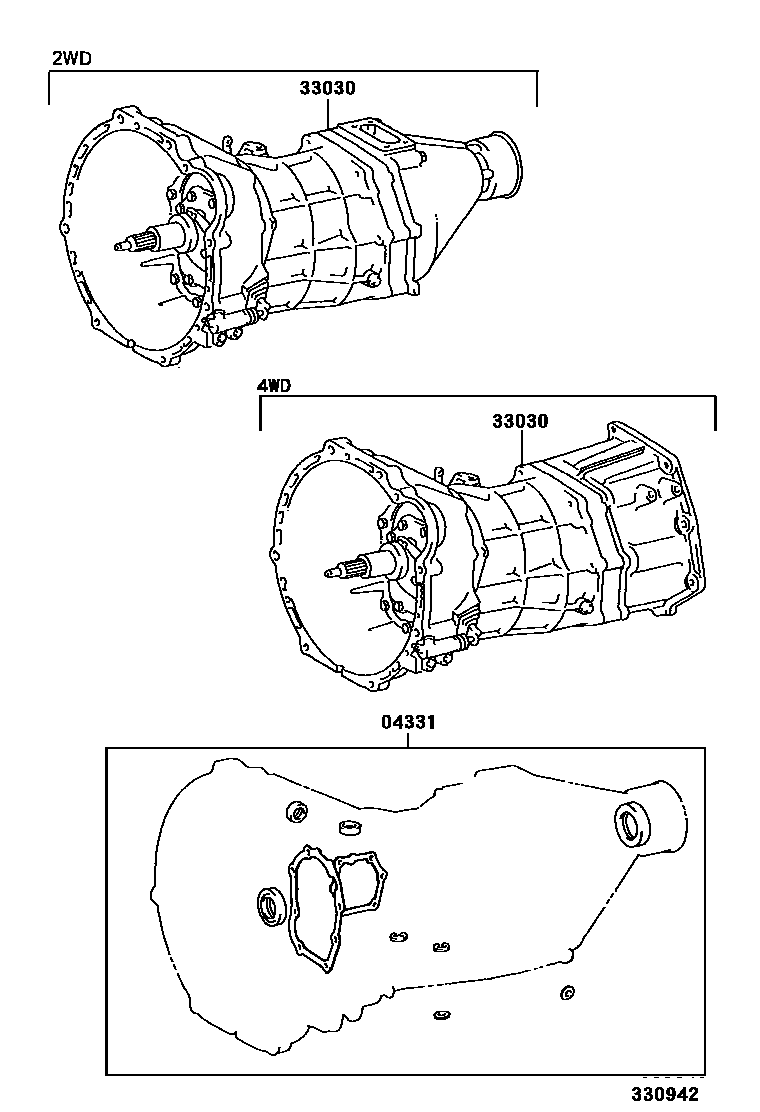 2WD

33030

4WD

33030

04331

330942