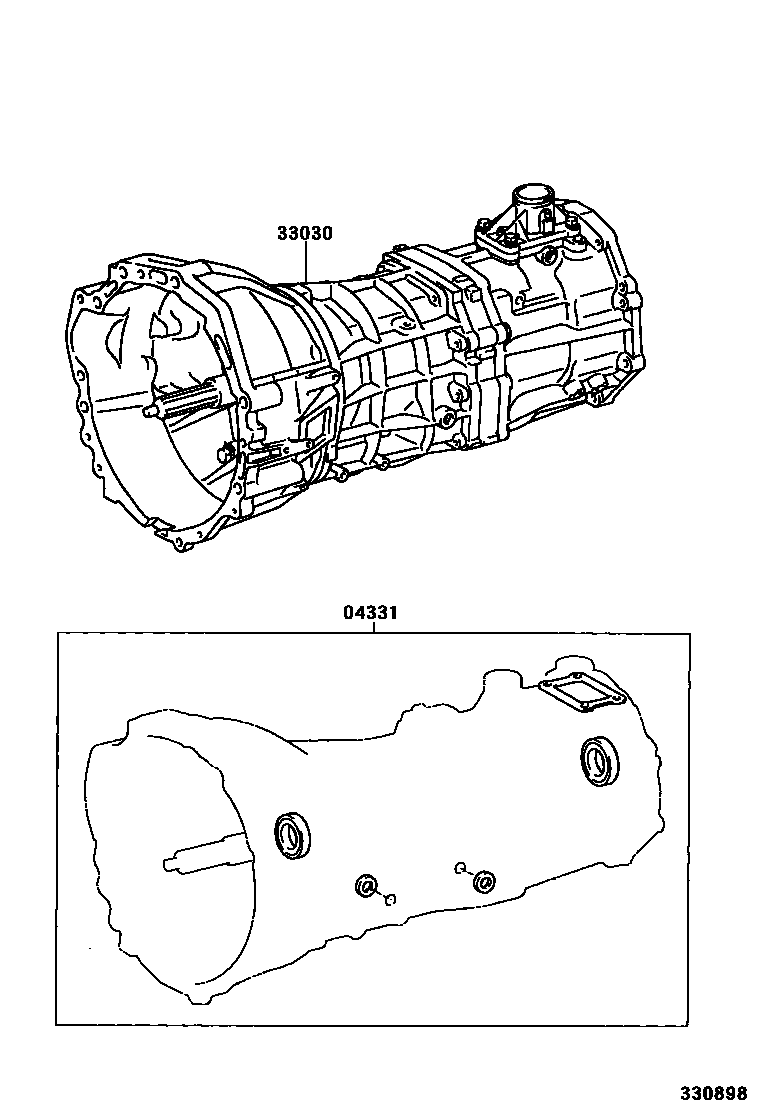 33030

04331

330898