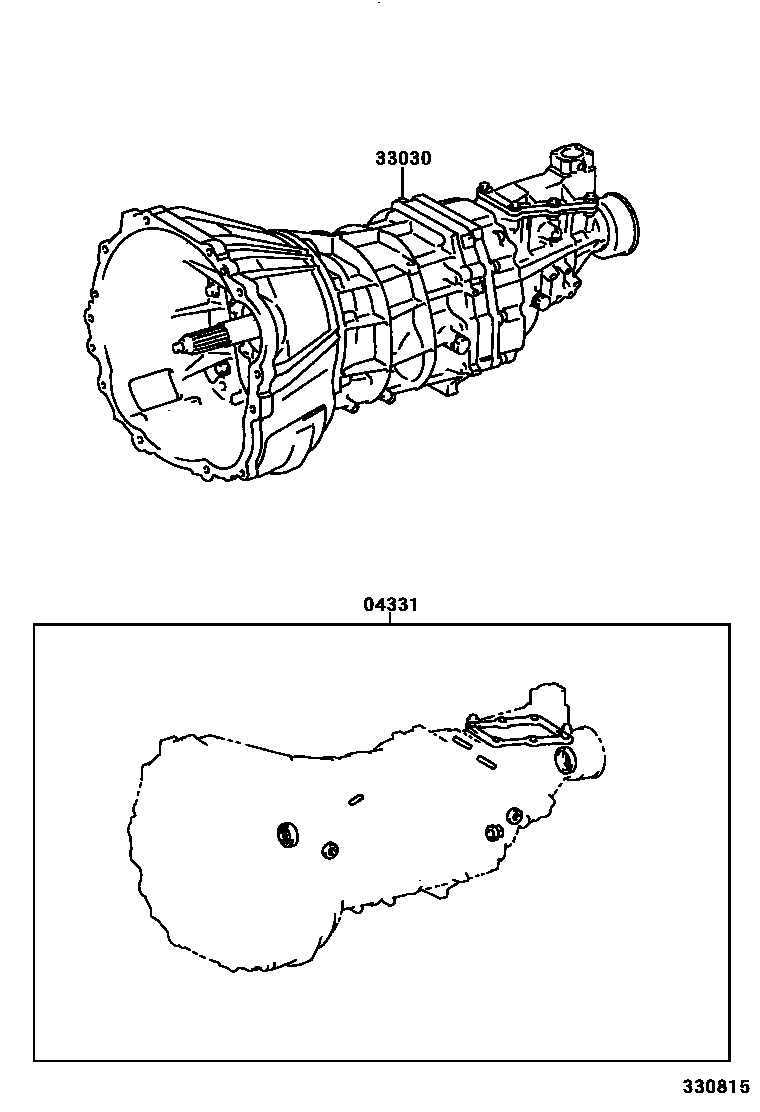 33030

04331

330815