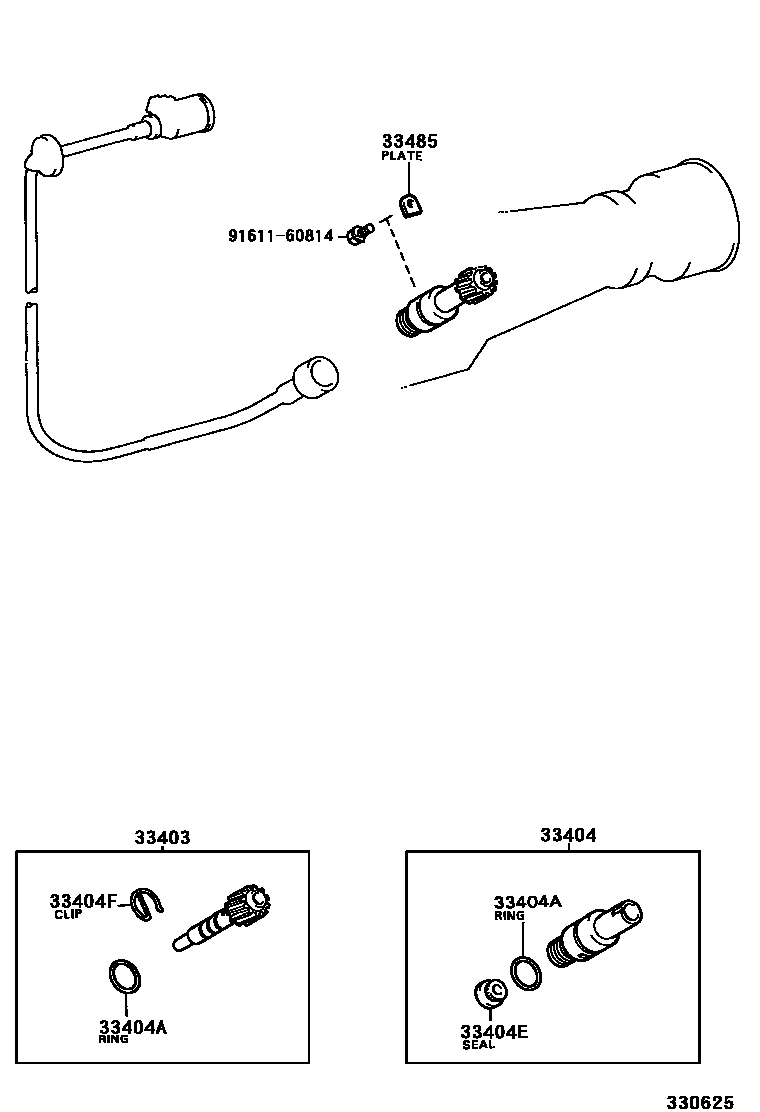 33485
PLATE

91611-60814

33403

33404F
CLIP

33404A
RING

33404

33404A
RING

33404E
SEAL

330625