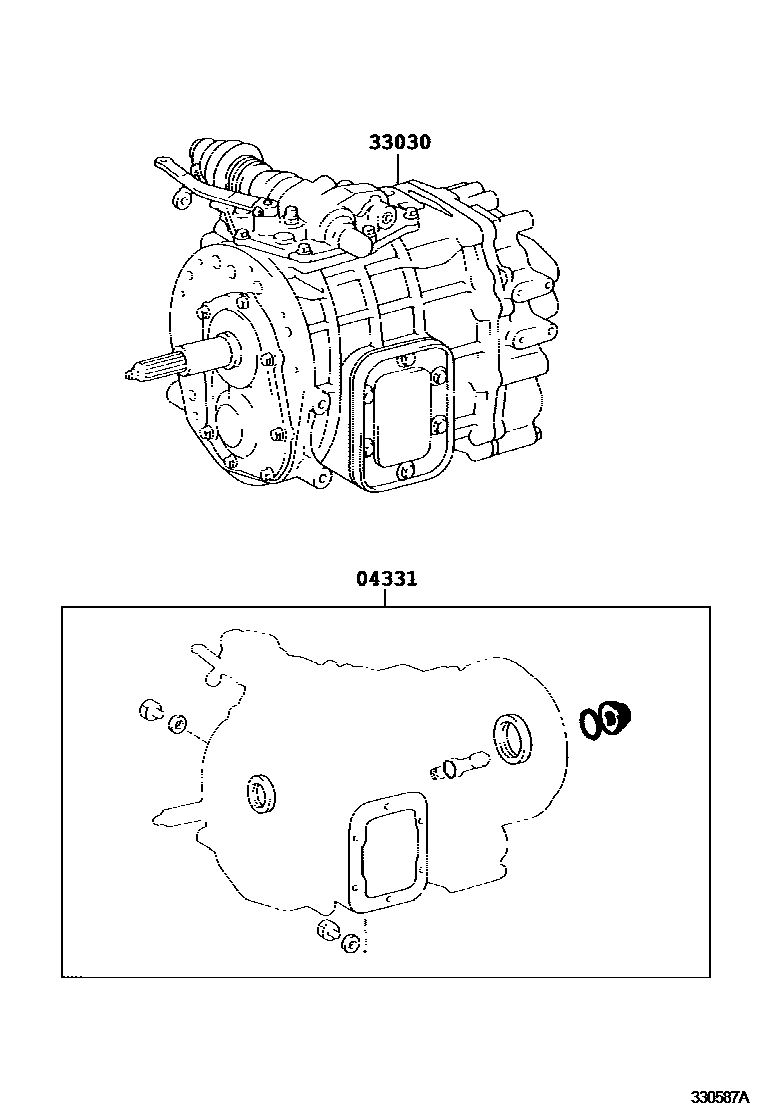 33030

04331

330587A