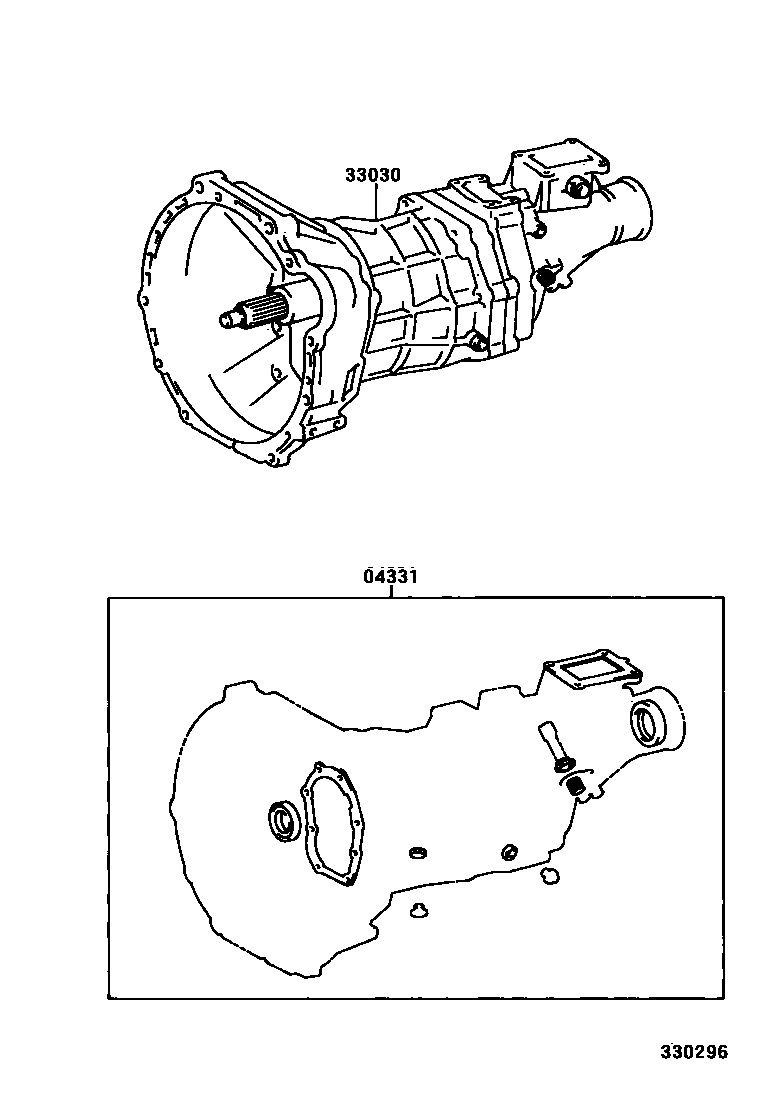 33030

04331

330296