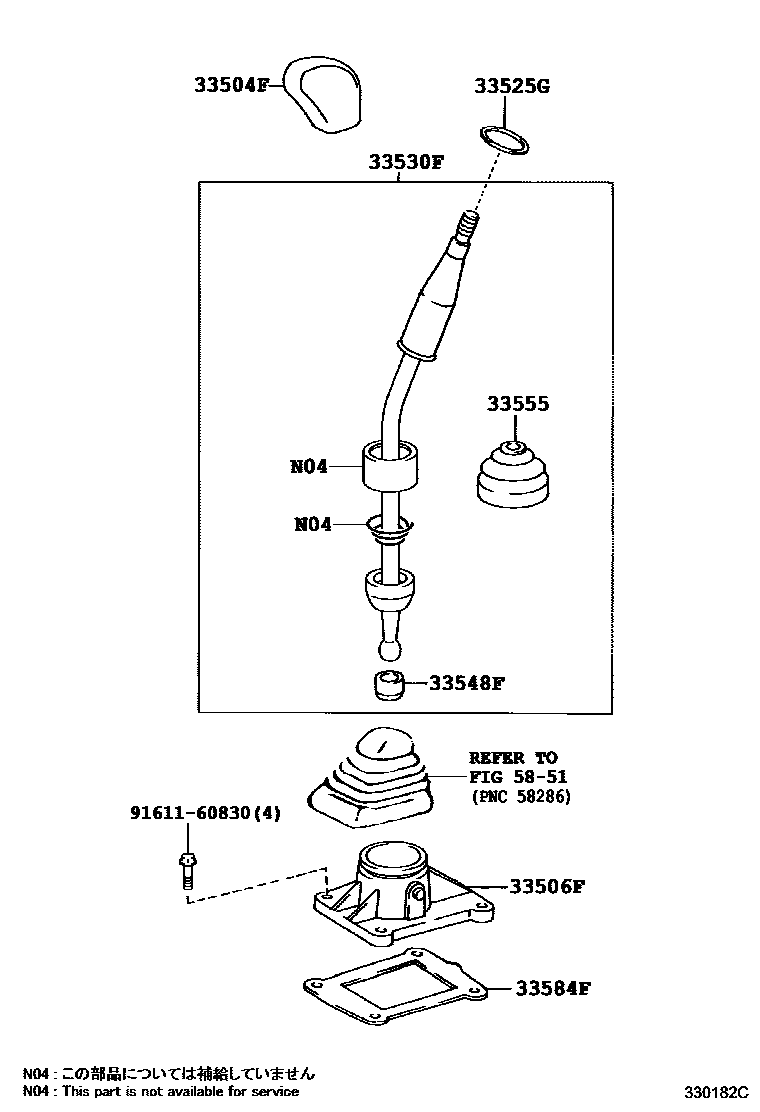 33504F

33525G

33530F

33555

N04

N04

33548F

REFER TO
FIG 58-51
(PNC 58286)

91611-60830(4)

33506F

33584F

N04 : この部品については補給していません
N04 : This part is not available for service

330182C