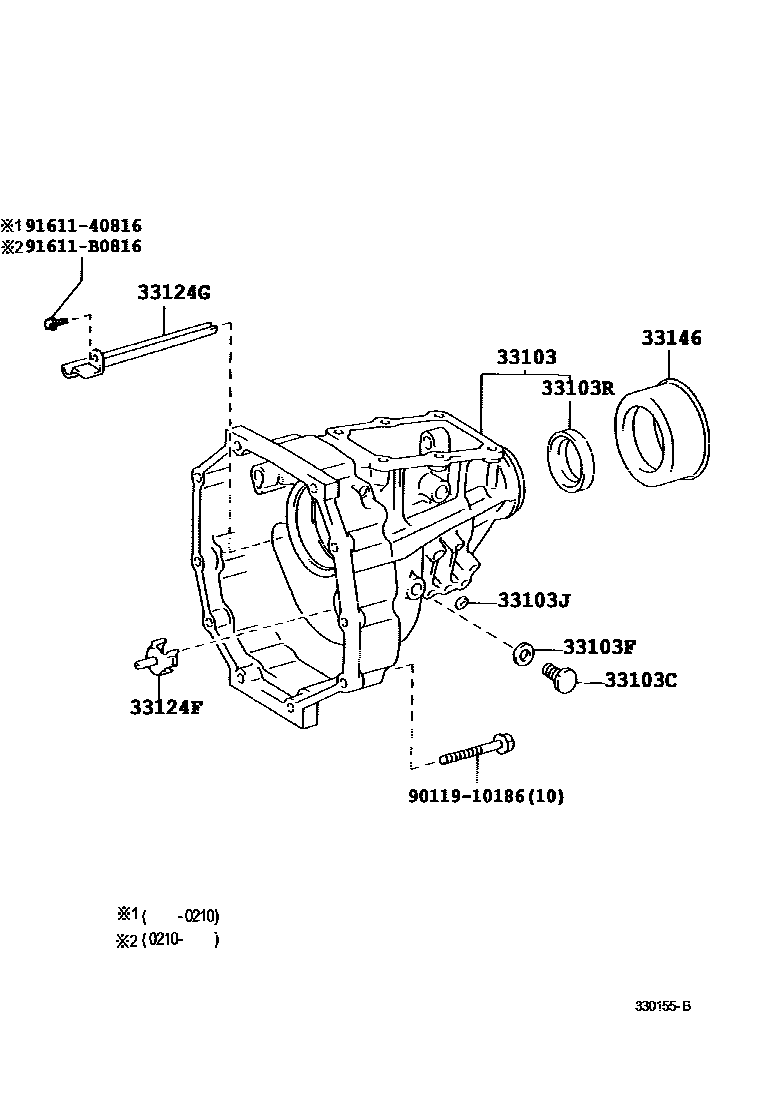 ※1 91611-40816
※2 91611-B0816

33124G

33103

33146

33103R

33103J

33103F

33103C

33124F

90119-10186(10)

※1 (　　-0210)
※2 (0210-　　)

330155-B