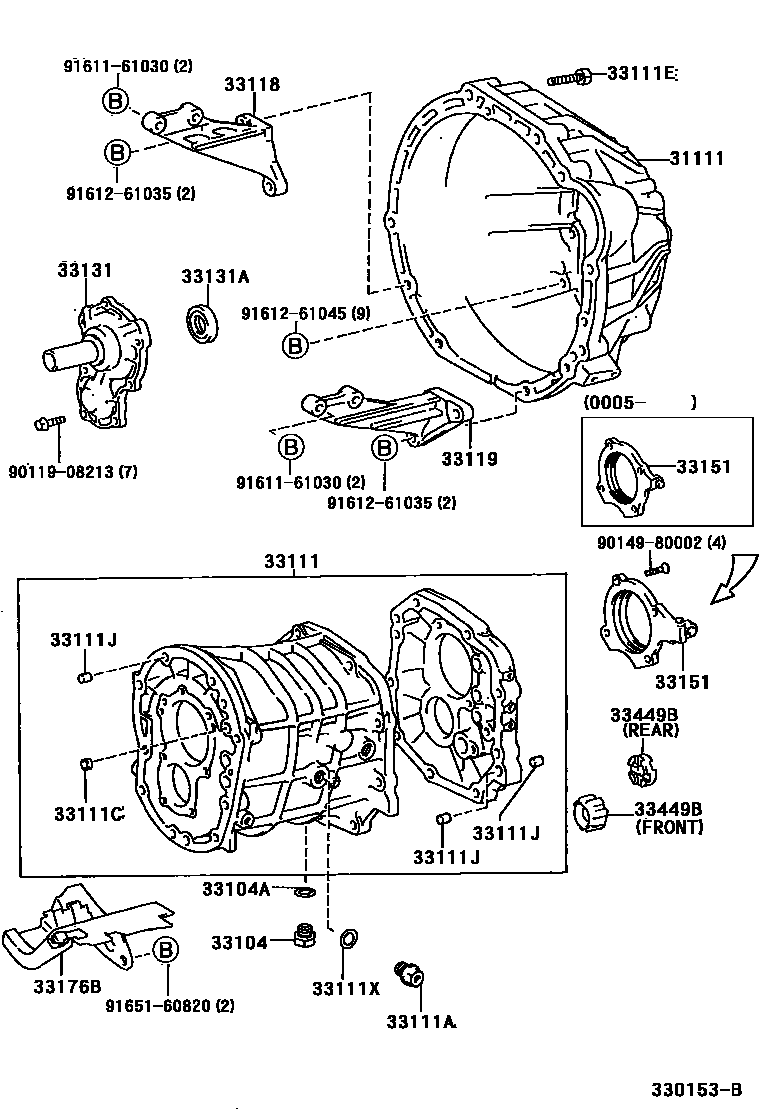 91611-61030 (2)
B
33118
B
91612-61035 (2)
33111E
31111
33131
33131A
91612-61045 (9)
B
90119-08213 (7)
B
91611-61030 (2)
B
91612-61035 (2)
33119
(0005-     )
33151
90149-80002 (4)
33151
33111
33111J
33111C
33111J
33111J
33449B
(REAR)
33449B
(FRONT)
33104A
33104
33111X
33111A
33176B
B
91651-60820 (2)
330153-B