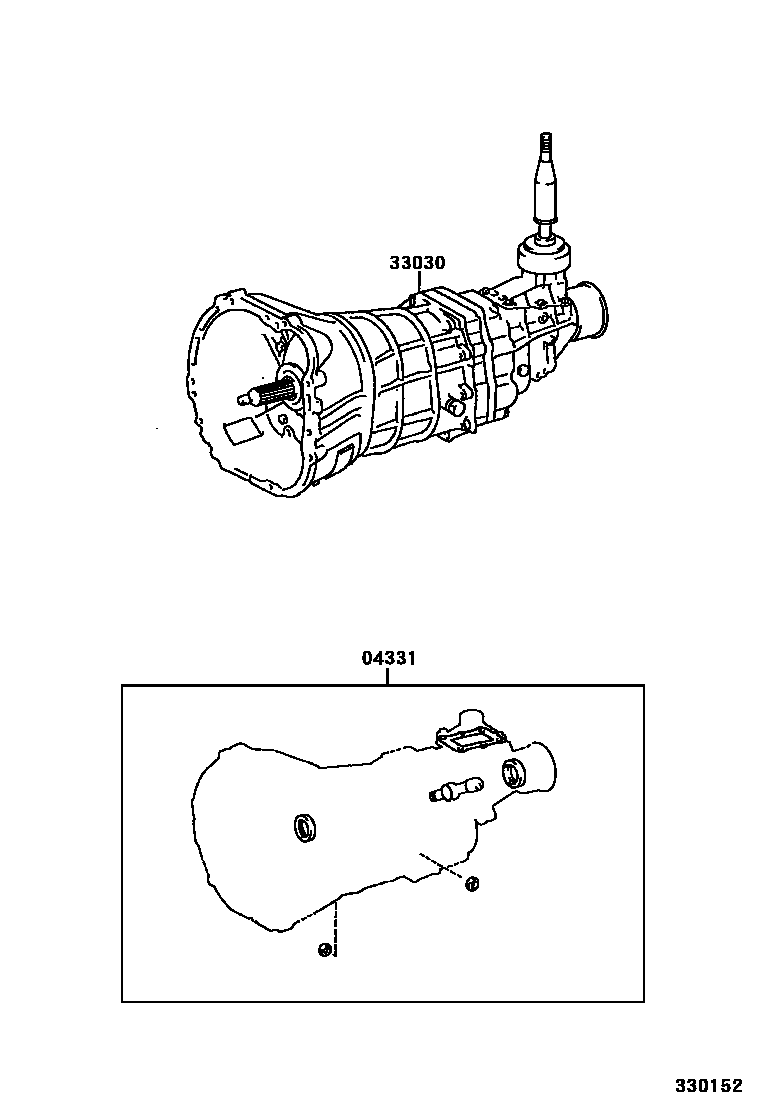 33030

04331

330152