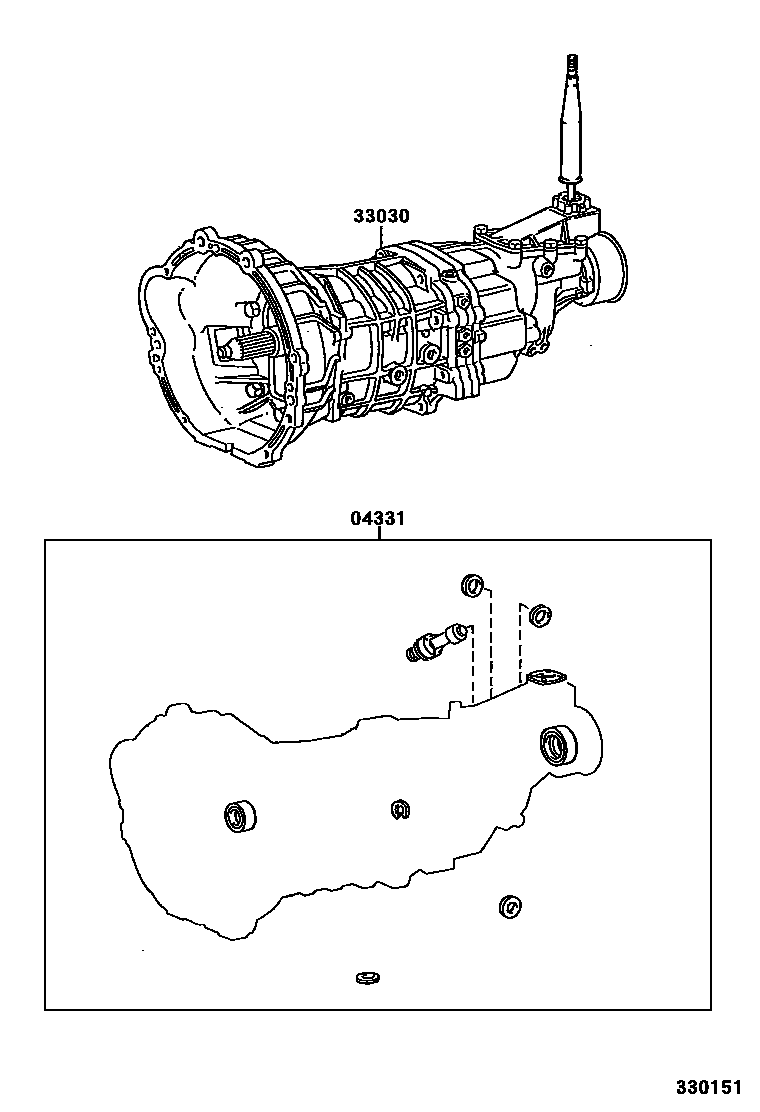 33030

04331

330151