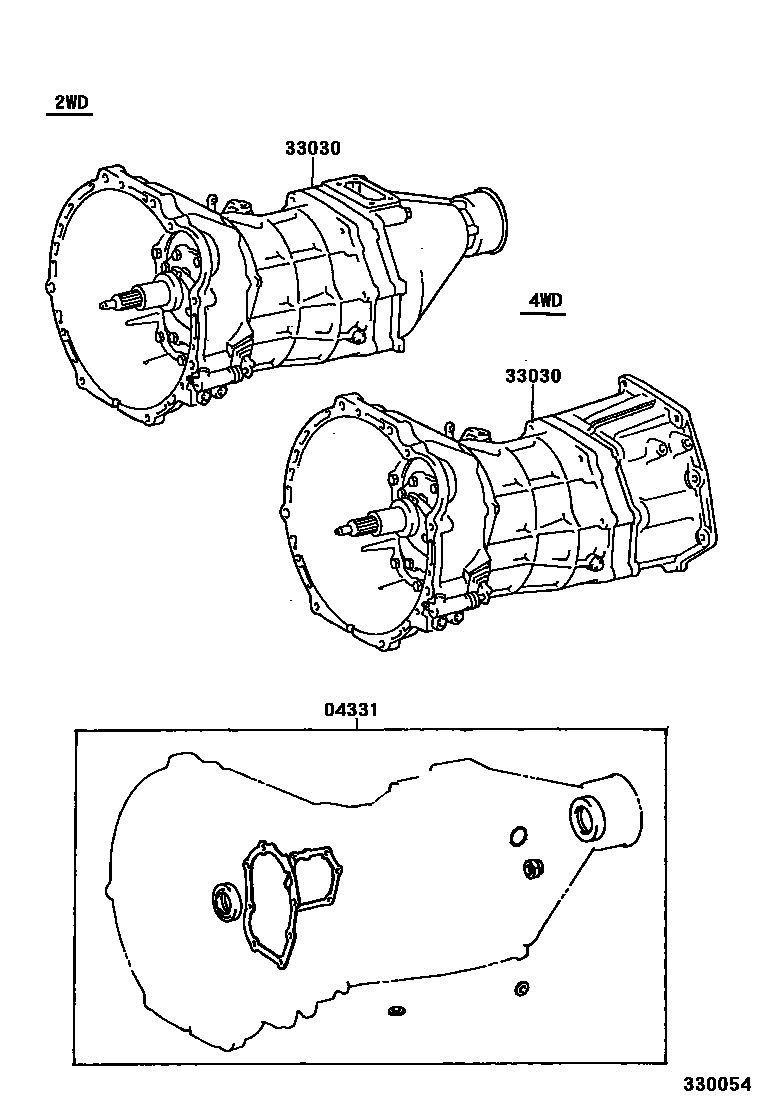 2WD

33030

4WD

33030

04331

330054