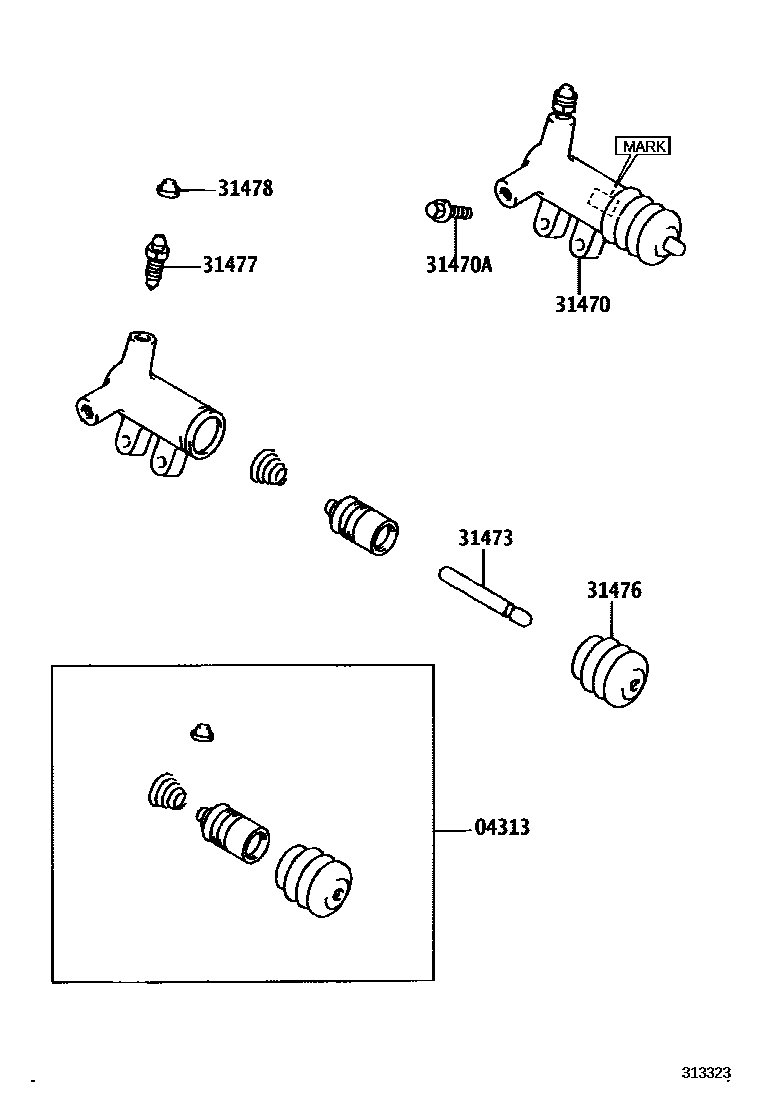 MARK
31478
31477
31470A
31470
31473
31476
04313
313323