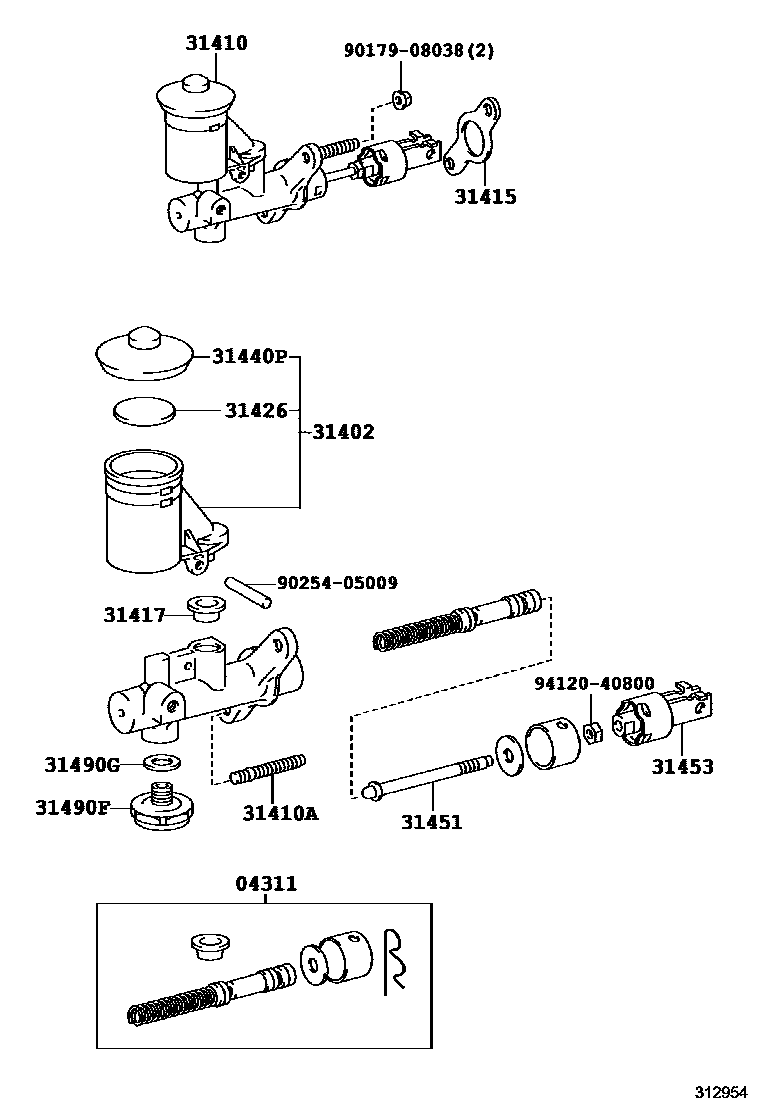 31410
90179-08038(2)
31415
31440P
31426
31402
90254-05009
31417
94120-40800
31490G
31453
31490F
31410A
31451
04311
312954