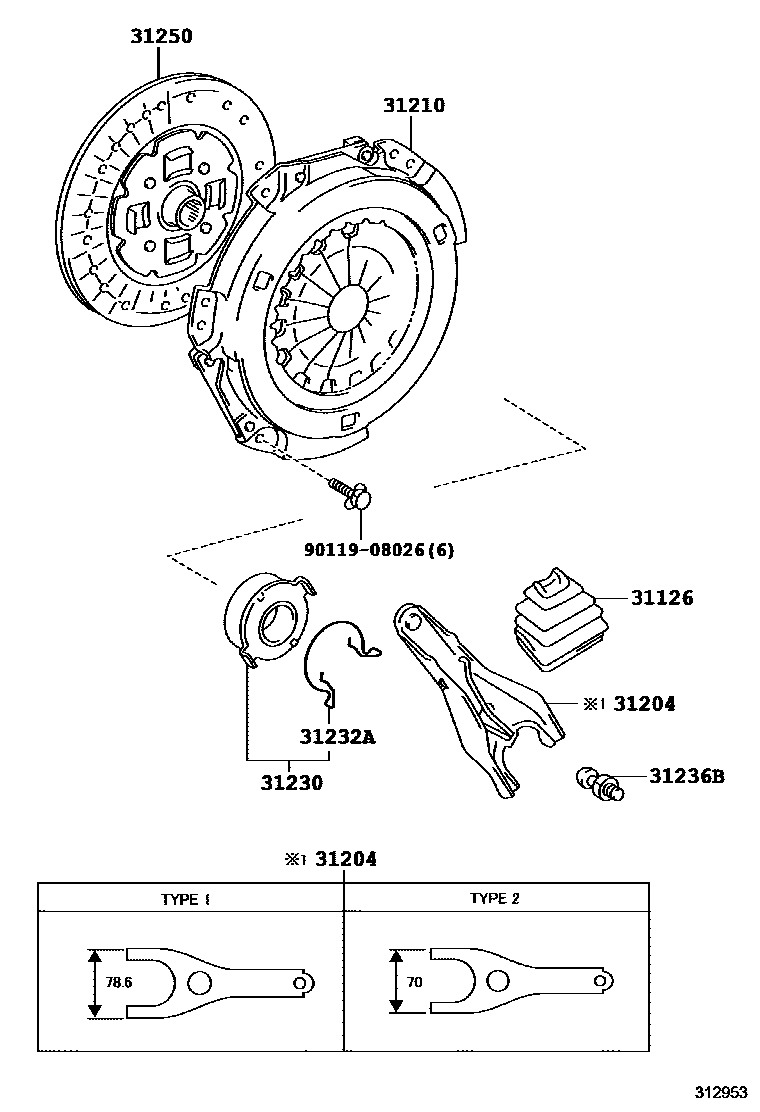 31250

31210

90119-08026(6)

31126

※1 31204

31232A

31230

31236B

※1 31204

| TYPE 1 | TYPE 2 |
|---|---|
| 78.6 | 70 |

312953