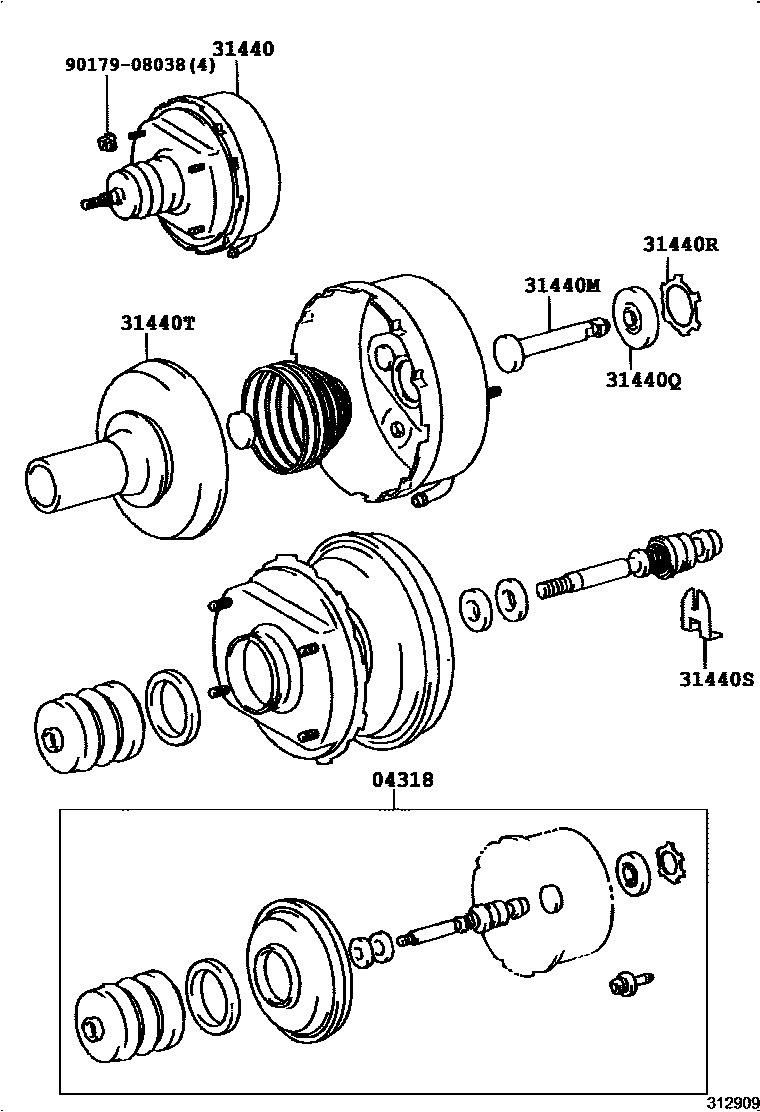 90179-08038(4)
31440
31440R
31440M
31440T
31440Q
31440S
04318
312909