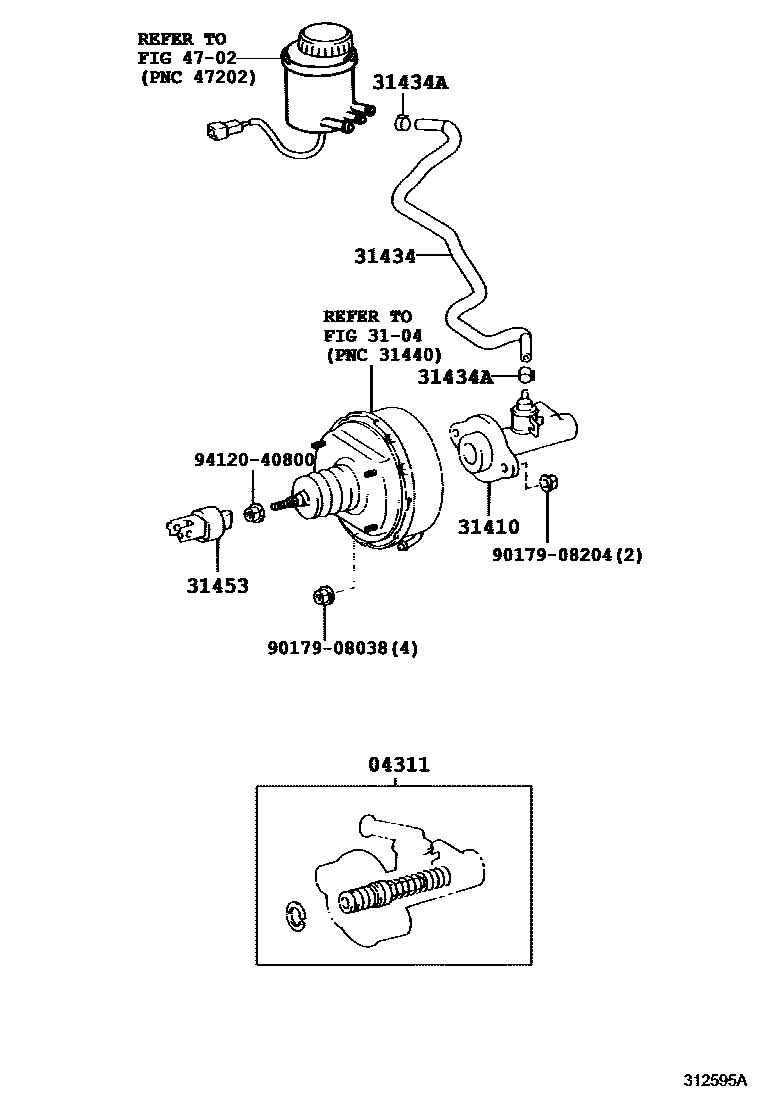 REFER TO
FIG 47-02
(PNC 47202)

31434A

31434

REFER TO
FIG 31-04
(PNC 31440)

31434A

94120-40800

31410

90179-08204(2)

31453

90179-08038(4)

04311

312595A