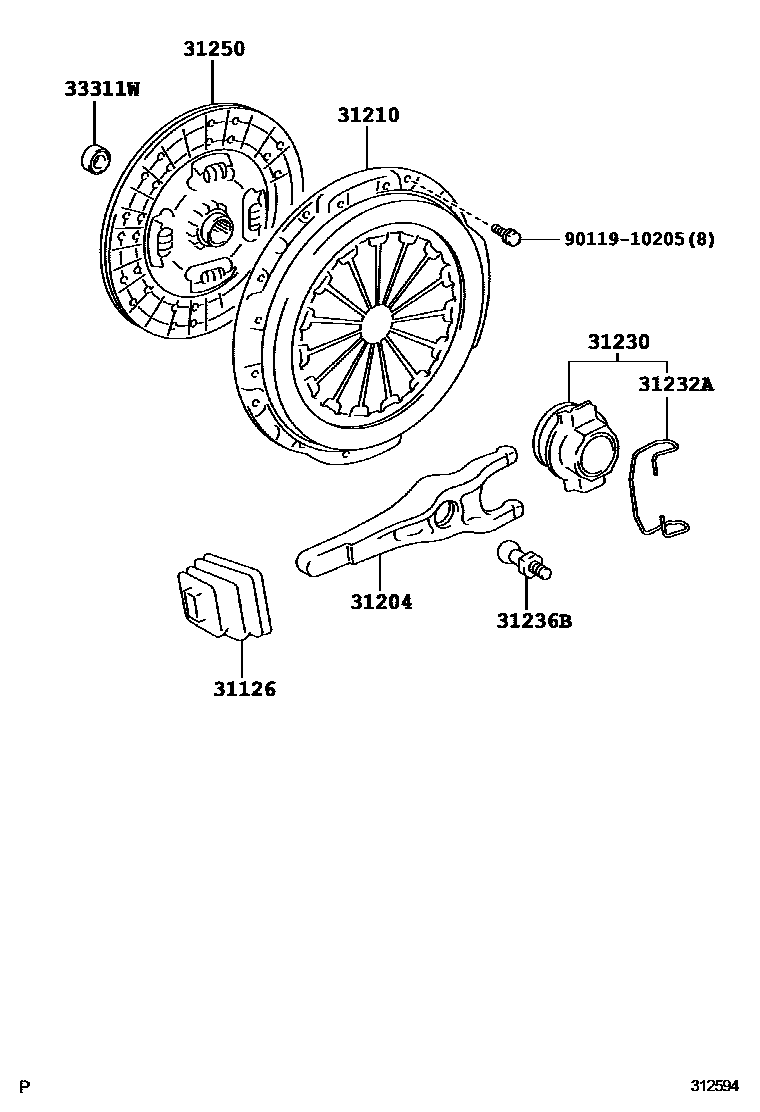 31250
33311W
31210
90119-10205(8)
31230
31232A
31204
31236B
31126
P
312594