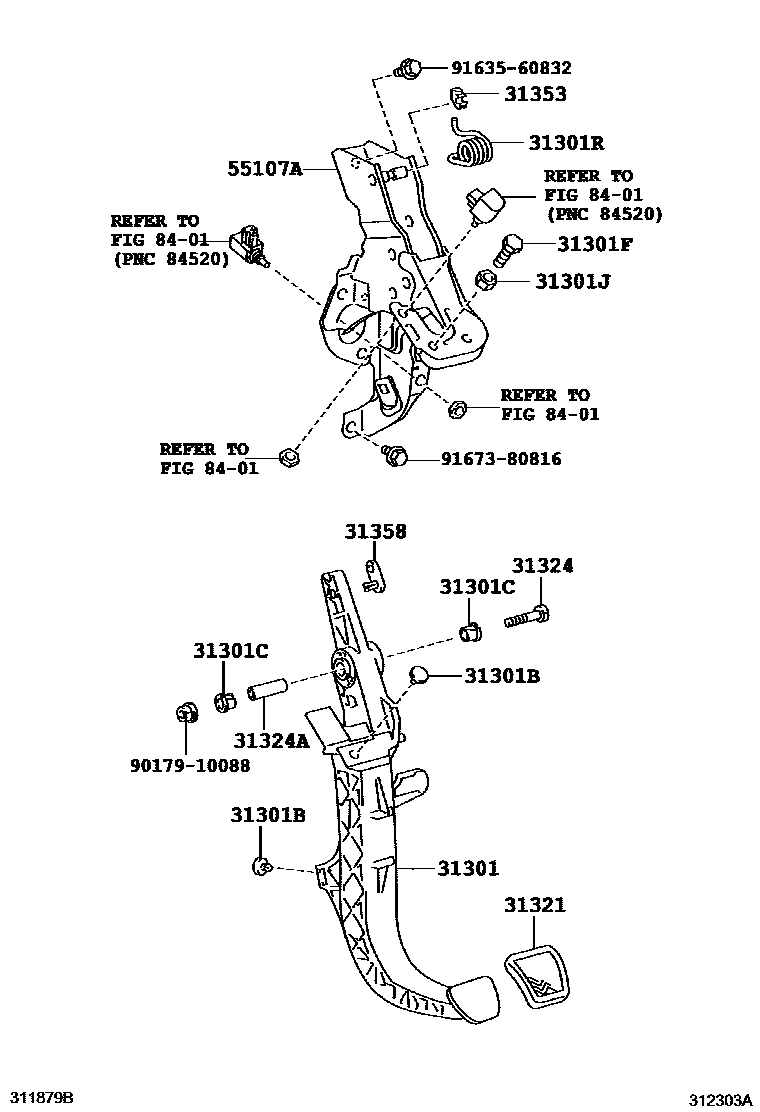 91635-60832
31353
31301R
55107A
REFER TO
FIG 84-01
(PNC 84520)
REFER TO
FIG 84-01
(PNC 84520)
31301F
31301J
REFER TO
FIG 84-01
REFER TO
FIG 84-01
91673-80816

31358
31324
31301C
31301C
31301B
31324A
90179-10088
31301B
31301
31321

311879B
312303A