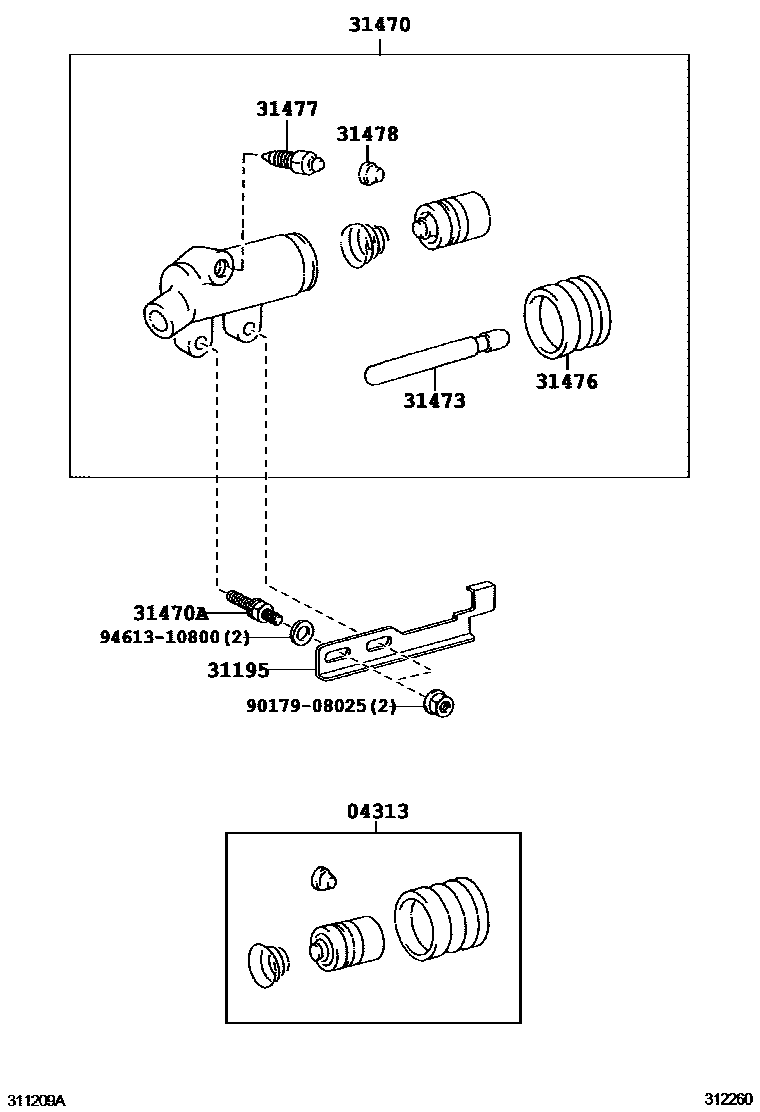 31470

31477

31478

31473

31476

31470A

94613-10800 (2)

31195

90179-08025 (2)

04313

311209A

312260